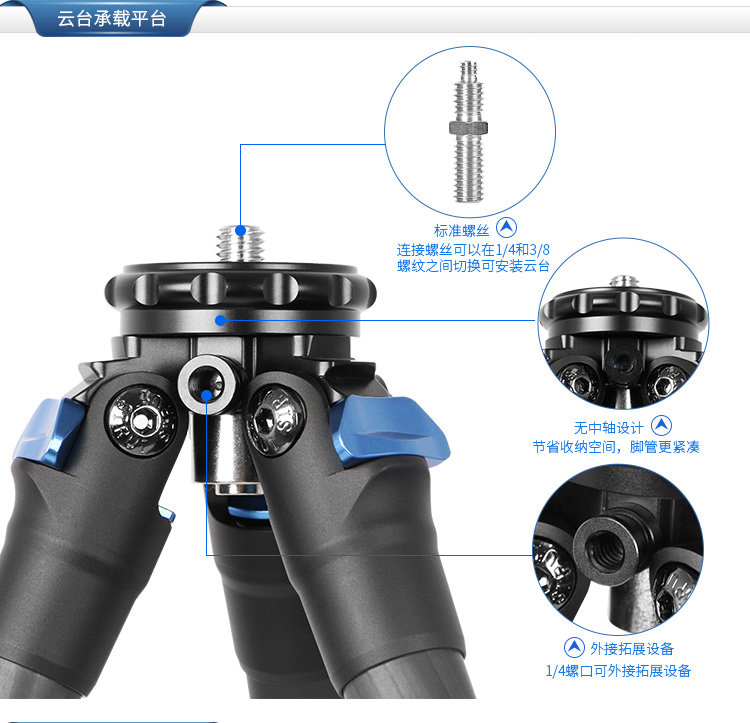 云台承载平台

标准螺丝
连接螺丝可以在1/4和3/8螺纹之间切换可安装云台

无中轴设计
节省收纳空间，脚管更紧凑

外接拓展设备
1/4螺口可外接拓展设备