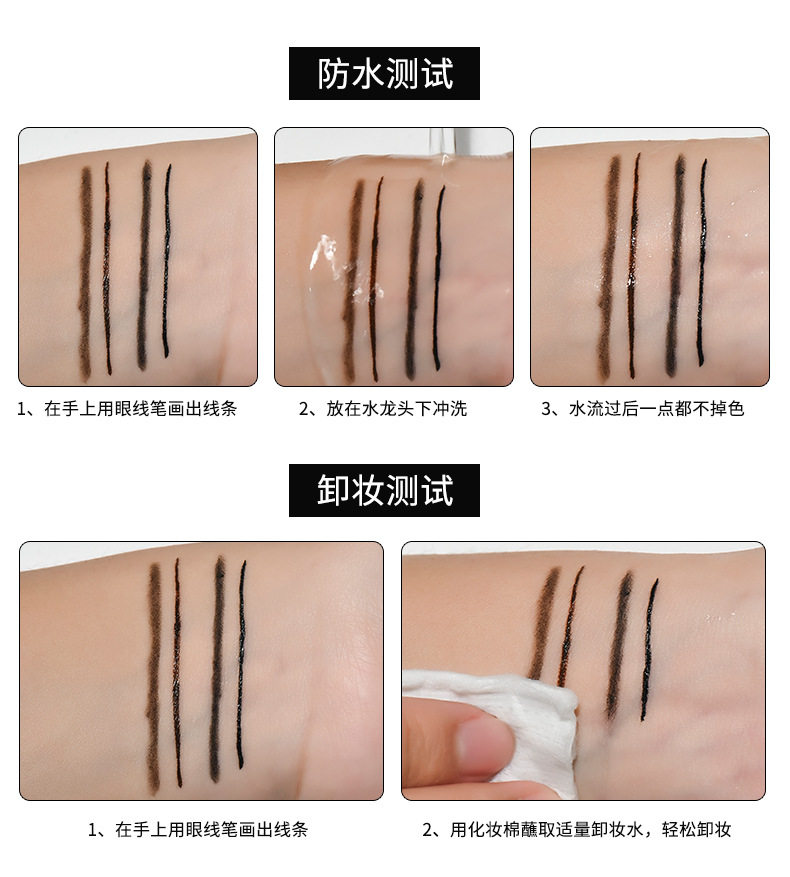 防水测试

1、在手上用眼线笔画出线条

2、放在水龙头下冲洗

3、水流过后一点都不掉色

卸妆测试

1、在手上用眼线笔画出线条

2、用化妆棉蘸取适量卸妆水，轻松卸妆