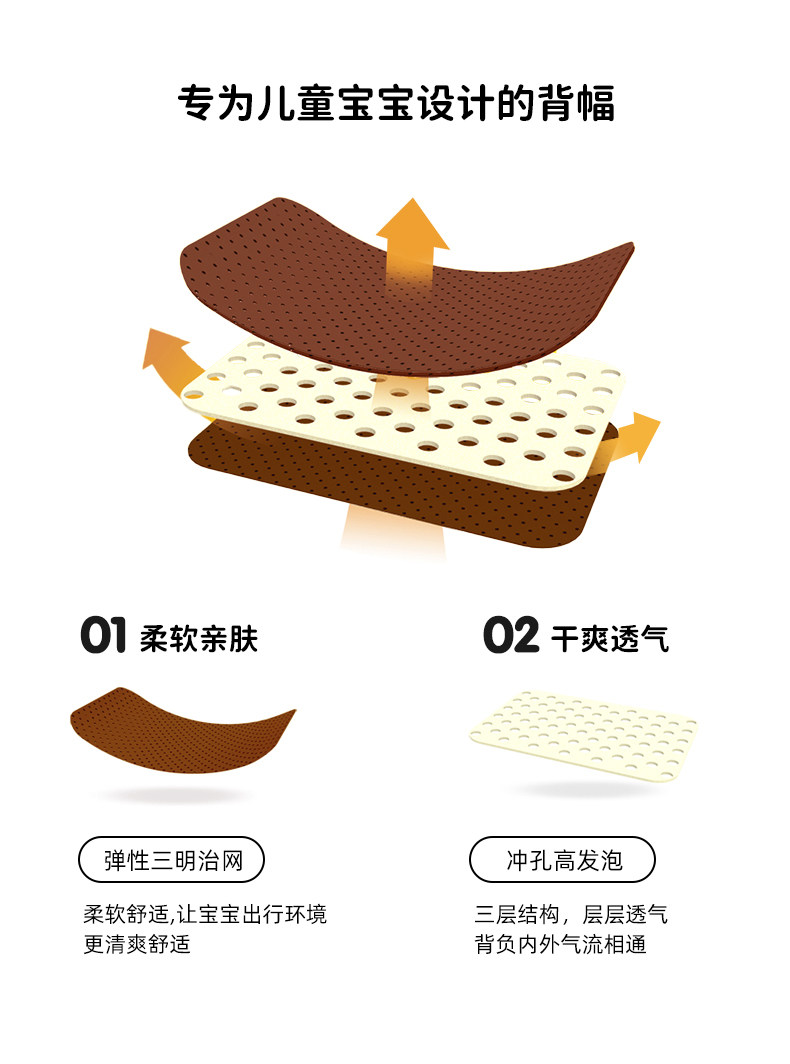 专为儿童宝宝设计的背幅

01 柔软亲肤

弹性三明治网

柔软舒适,让宝宝出行环境更清爽舒适

02 干爽透气

冲孔高发泡

三层结构，层层透气
背负内外气流相通