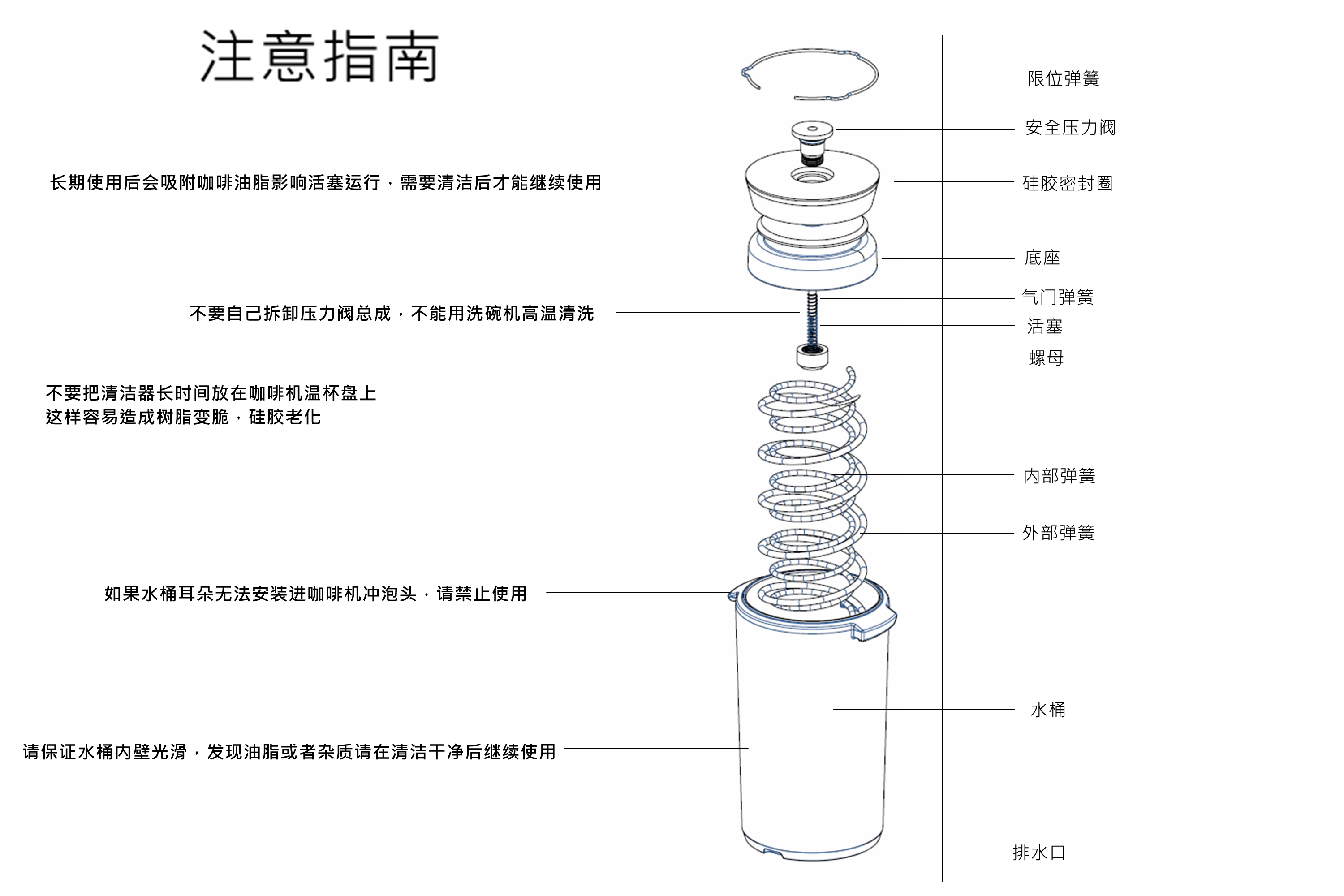 注意指南

长期使用后会吸附咖啡油脂影响活塞运行，需要清洁后才能继续使用

不要自己拆卸压力阀总成，不能用洗碗机高温清洗

不要把清洁器长时间放在咖啡机温杯盘上
这样容易造成树脂变脆，硅胶老化

如果水桶耳朵无法安装进咖啡机冲泡头，请禁止使用

请保证水桶内壁光滑，发现油脂或者杂质请在清洁干净后继续使用

限位弹簧

安全压力阀

硅胶密封圈

底座

气门弹簧

活塞

螺母

内部弹簧

外部弹簧

水桶

排水口