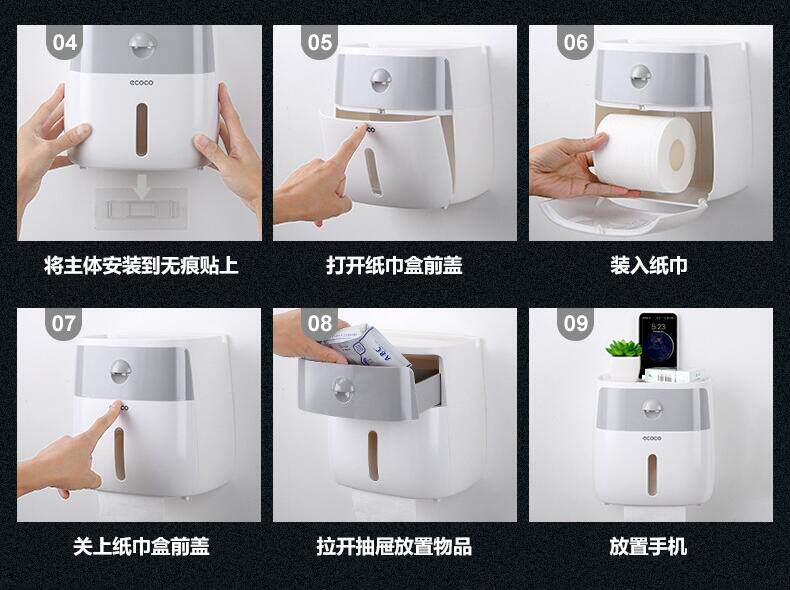 04
ecoco
将主体安装到无痕贴上

05
打开纸巾盒前盖

06
装入纸巾

07
关上纸巾盒前盖

08
ABC
拉开抽屉放置物品

09
5:23
ecoco
放置手机