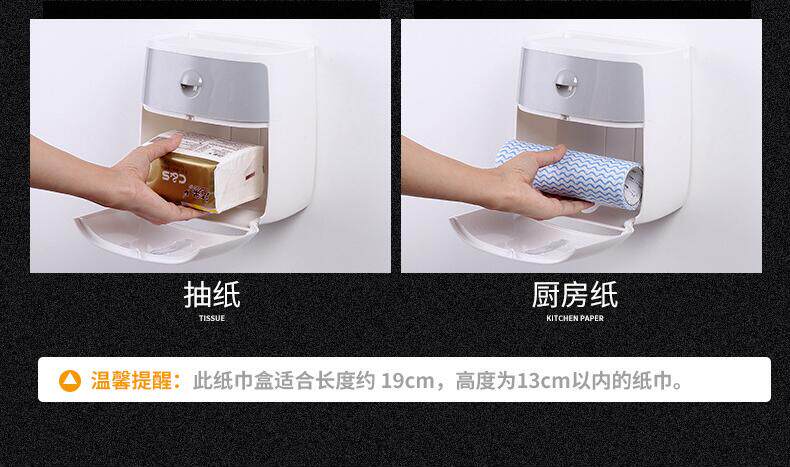 C&S

抽纸
TISSUE

厨房纸
KITCHEN PAPER

温馨提醒：此纸巾盒适合长度约 19cm，高度为13cm以内的纸巾。