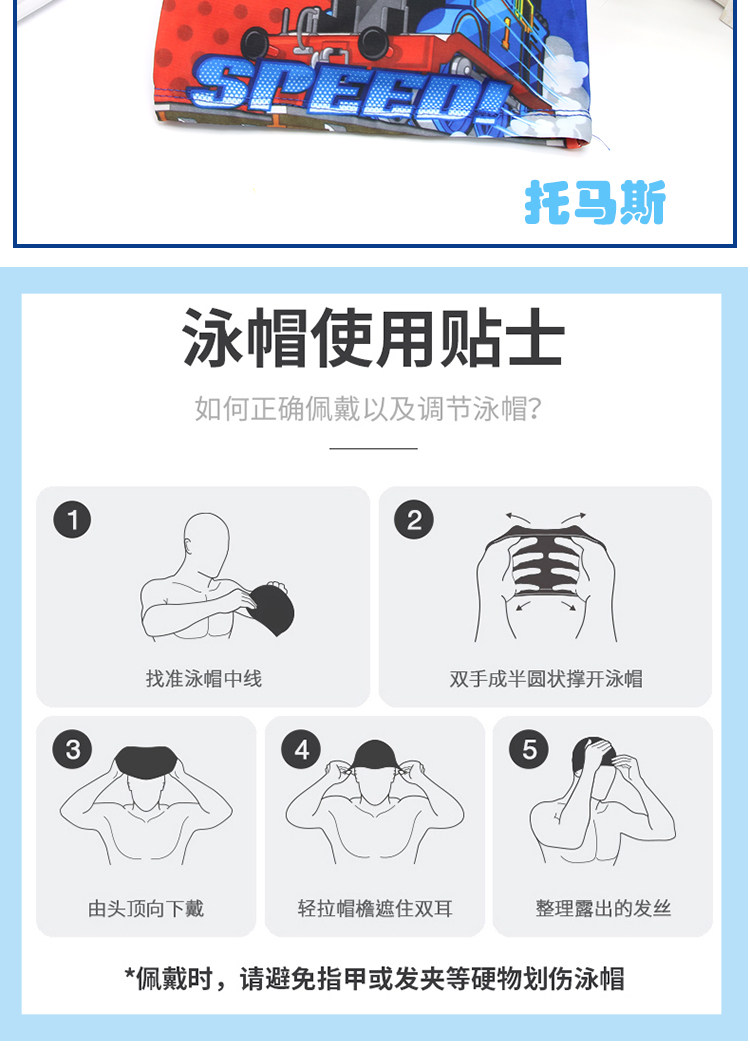 SPEED!

托马斯

泳帽使用贴士

如何正确佩戴以及调节泳帽?

1
找准泳帽中线

2
双手成半圆状撑开泳帽

3
由头顶向下戴

4
轻拉帽檐遮住双耳

5
整理露出的发丝

*佩戴时，请避免指甲或发夹等硬物划伤泳帽