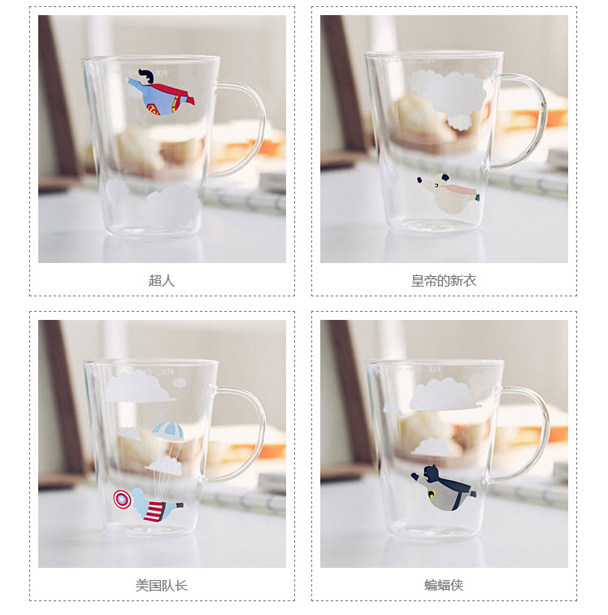 超人

皇帝的新衣

美国队长

蝙蝠侠