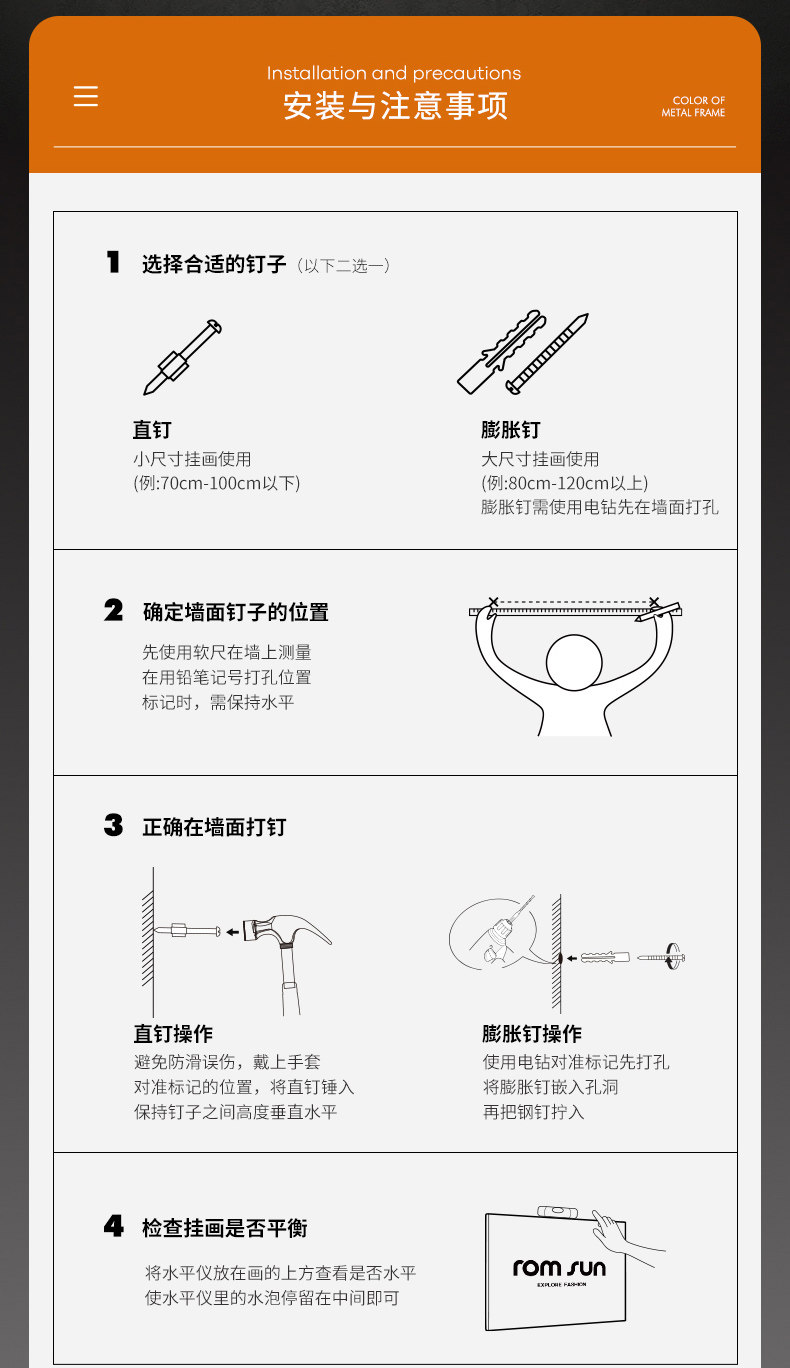 Installation and precautions
安装与注意事项

COLOR OF
METAL FRAME

1 选择合适的钉子（以下二选一）

直钉
小尺寸挂画使用
(例:70cm-100cm以下)

膨胀钉
大尺寸挂画使用
(例:80cm-120cm以上)
膨胀钉需使用电钻先在墙面打孔

2 确定墙面钉子的位置

先使用软尺在墙上测量
在用铅笔记号打孔位置
标记时，需保持水平

3 正确在墙面打钉

直钉操作
避免防滑误伤，戴上手套
对准标记的位置，将直钉锤入
保持钉子之间高度垂直水平

膨胀钉操作
使用电钻对准标记先打孔
将膨胀钉嵌入孔洞
再把钢钉拧入

4 检查挂画是否平衡

将水平仪放在画的上方查看是否水平
使水平仪里的水泡停留在中间即可

rom sun
EXPLORE FASHION