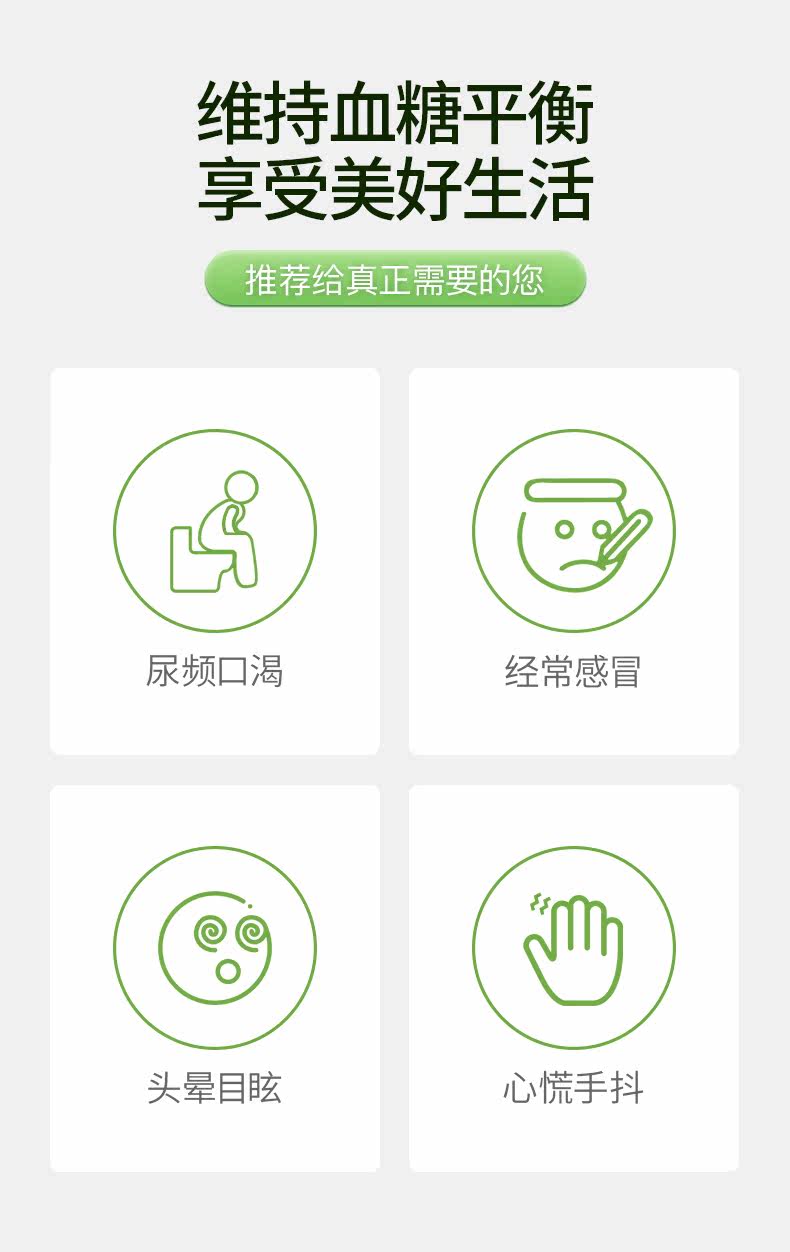 维持血糖平衡
享受美好生活

推荐给真正需要的您

尿频口渴

经常感冒

头晕目眩

心慌手抖