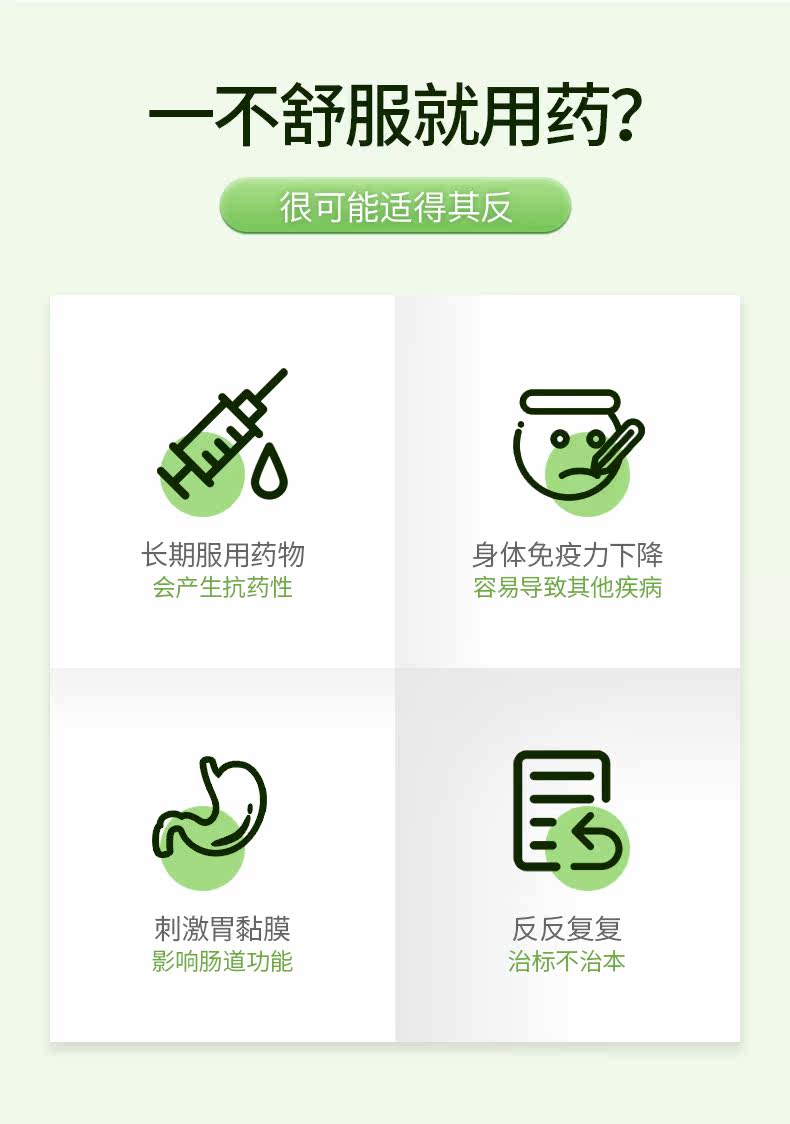 一不舒服就用药?

很可能适得其反

长期服用药物
会产生抗药性

身体免疫力下降
容易导致其他疾病

刺激胃黏膜
影响肠道功能

反反复复
治标不治本