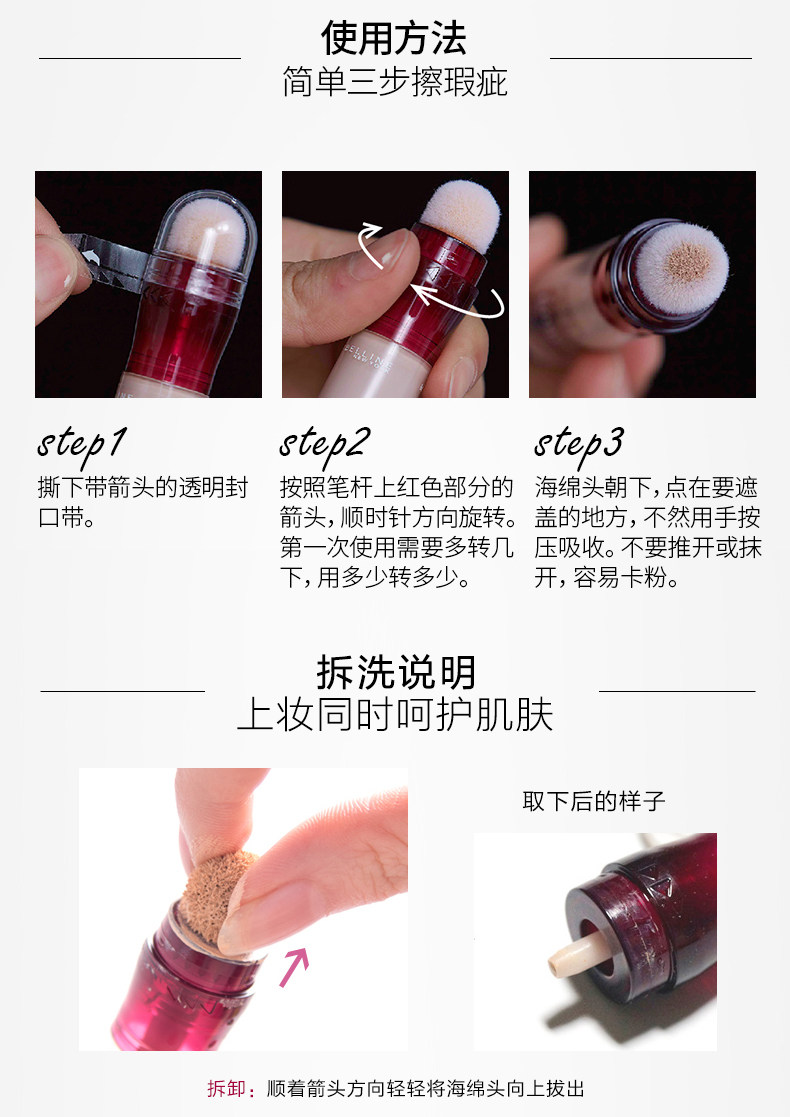 使用方法
简单三步擦瑕疵

step1
撕下带箭头的透明封口带。

step2
按照笔杆上红色部分的箭头，顺时针方向旋转。第一次使用需要多转几下，用多少转多少。

step3
海绵头朝下，点在要遮盖的地方，不然用手按压吸收。不要推开或抹开，容易卡粉。

拆洗说明
上妆同时呵护肌肤

取下后的样子

拆卸：顺着箭头方向轻轻将海绵头向上拔出