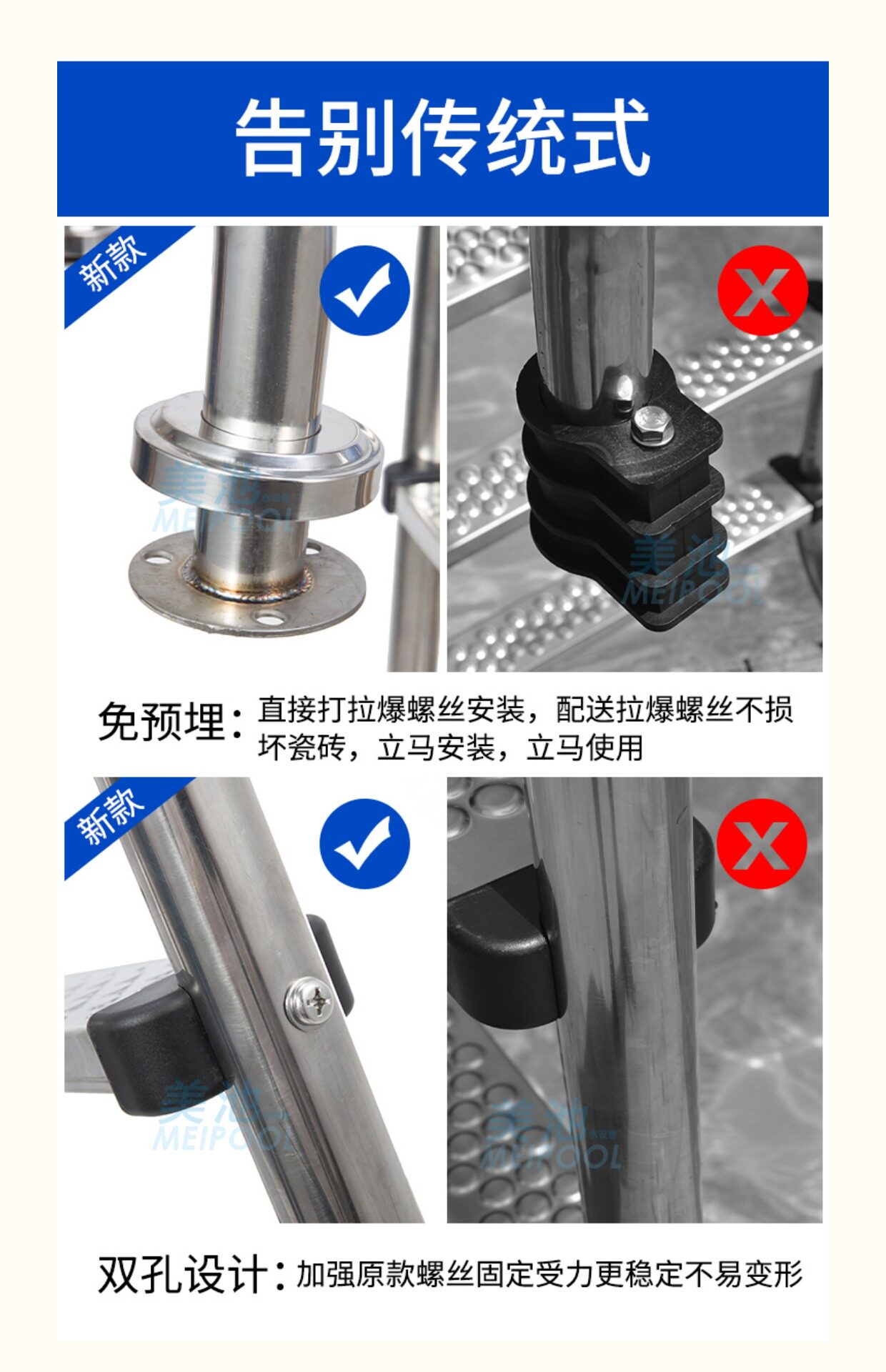 告别传统式

新款

美池
MEIPOOL

美池
MEIPOOL

免预埋：直接打拉爆螺丝安装，配送拉爆螺丝不损坏瓷砖，立马安装，立马使用

新款

美池
MEIPOOL

美池
MEIPOOL

双孔设计：加强原款螺丝固定受力更稳定不易变形