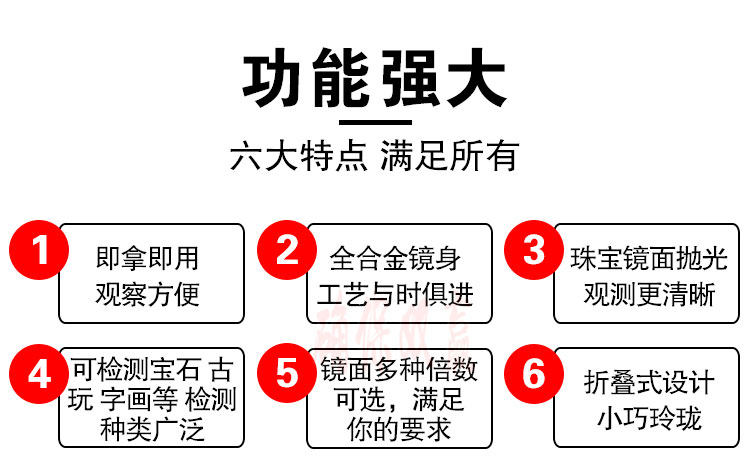 功能强大

六大特点 满足所有

1
即拿即用
观察方便

2
全合金镜身
工艺与时俱进

3
珠宝镜面抛光
观测更清晰

4
可检测宝石 古玩 字画等 检测种类广泛

5
镜面多种倍数可选，满足你的要求

6
折叠式设计
小巧玲珑