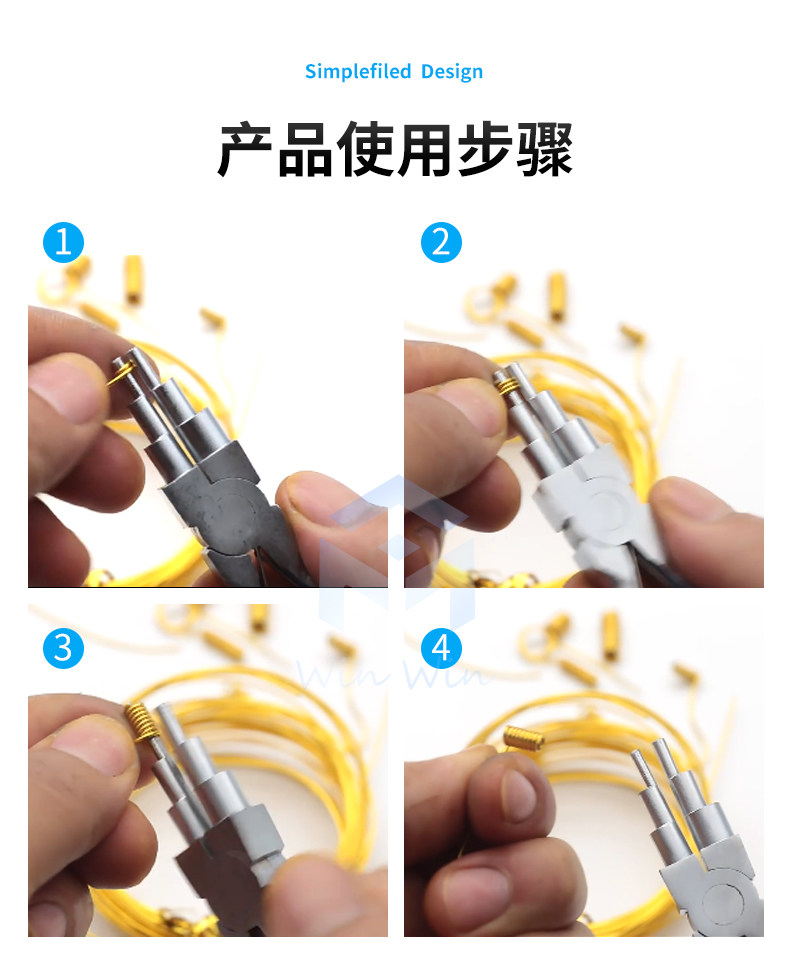 Simplefiled Design

产品使用步骤

1

2

3

4

Win Win