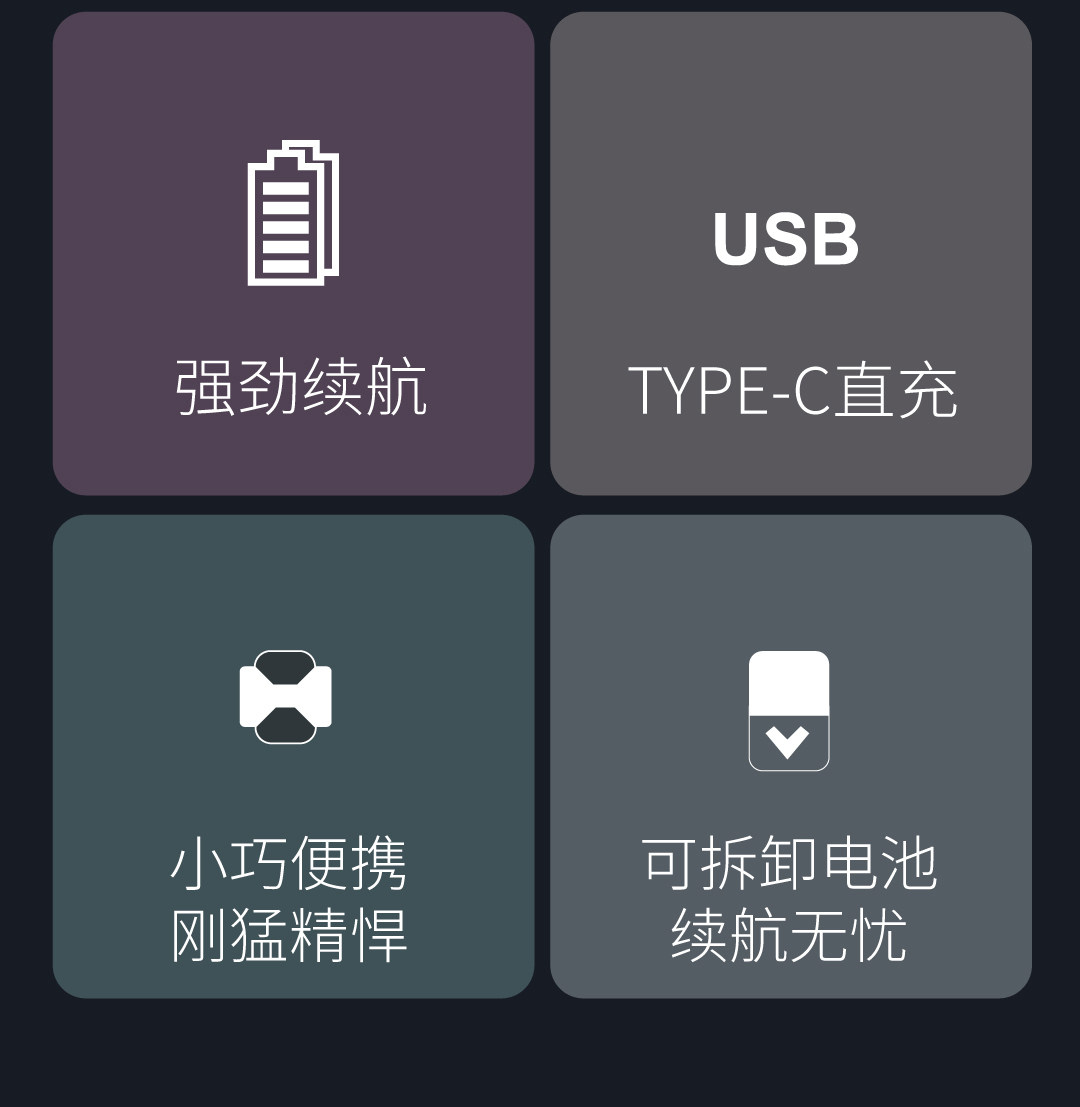 强劲续航

USB

TYPE-C直充

小巧便携
刚猛精悍

可拆卸电池
续航无忧