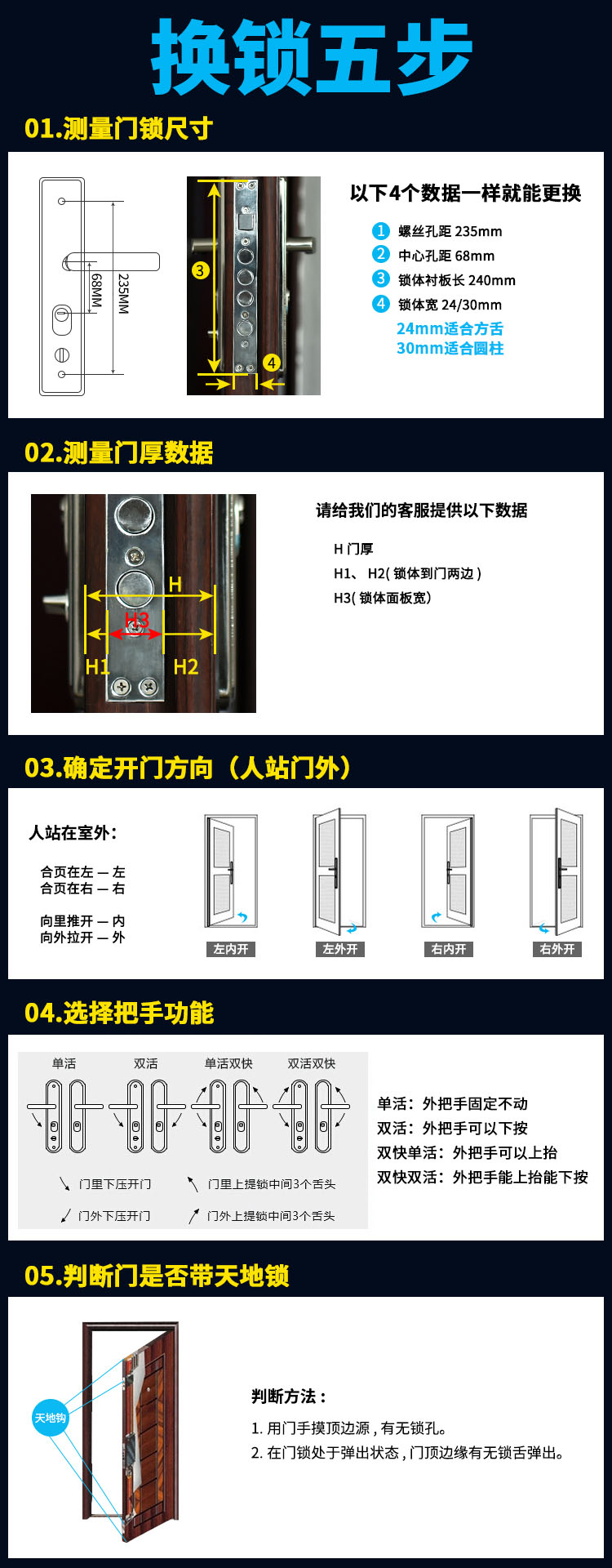 换锁五步

01.测量门锁尺寸

68MM
235MM
3
4

以下4个数据一样就能更换
1 螺丝孔距 235mm
2 中心孔距 68mm
3 锁体衬板长 240mm
4 锁体宽 24/30mm
24mm适合方舌
30mm适合圆柱

02.测量门厚数据

H
H3
H1
H2

请给我们的客服提供以下数据
H 门厚
H1、H2( 锁体到门两边 )
H3( 锁体面板宽)

03.确定开门方向（人站门外）

人站在室外：
合页在左 — 左
合页在右 — 右
向里推开 — 内
向外拉开 — 外

左内开
左外开
右内开
右外开

04.选择把手功能

单活
双活
单活双快
双活双快

门里下压开门
门里上提锁中间3个舌头
门外下压开门
门外上提锁中间3个舌头

单活：外把手固定不动
双活：外把手可以下按
双快单活：外把手可以上抬
双快双活：外把手能上抬能下按

05.判断门是否带天地锁

天地钩

判断方法：
1. 用门手摸顶边源，有无锁孔。
2. 在门锁处于弹出状态，门顶边缘有无锁舌弹出。