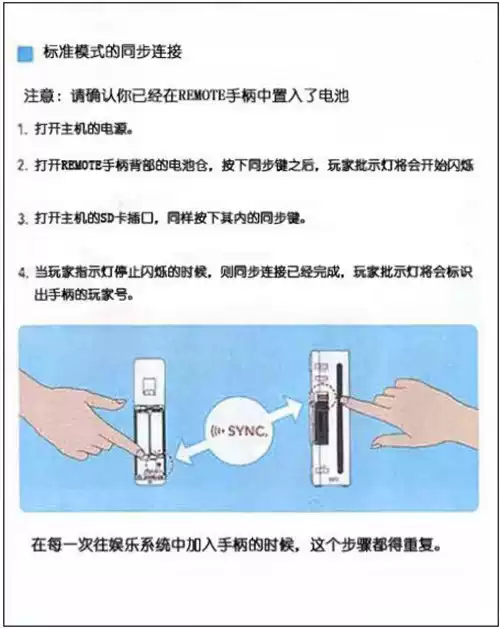 标准模式的同步连接

注意：请确认你已经在REMOTE手柄中置入了电池

1. 打开主机的电源。

2. 打开REMOTE手柄背部的电池仓，按下同步键之后，玩家批示灯将会开始闪烁

3. 打开主机的SD卡插口，同样按下其内的同步键。

4. 当玩家指示灯停止闪烁的时候，则同步连接已经完成，玩家批示灯将会标识出手柄的玩家号。

SYNC.

在每一次往娱乐系统中加入手柄的时候，这个步骤都得重复。