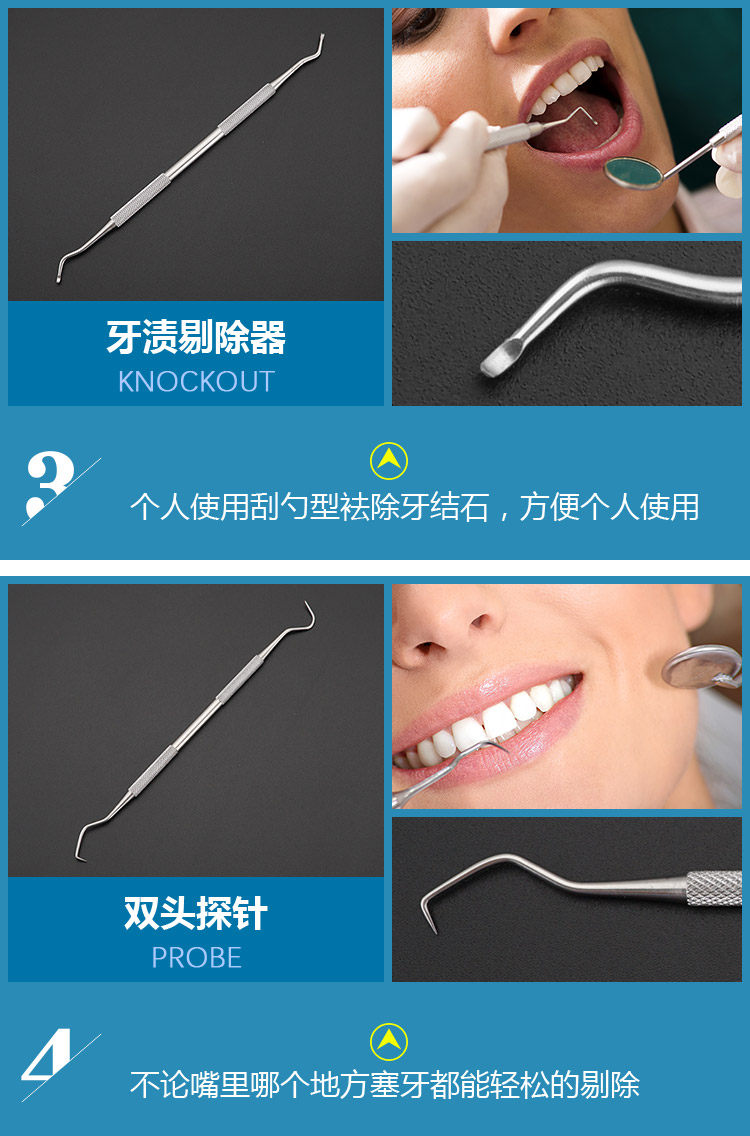 牙渍剔除器
KNOCKOUT

3

个人使用刮勺型祛除牙结石，方便个人使用

双头探针
PROBE

4

不论嘴里哪个地方塞牙都能轻松的剔除