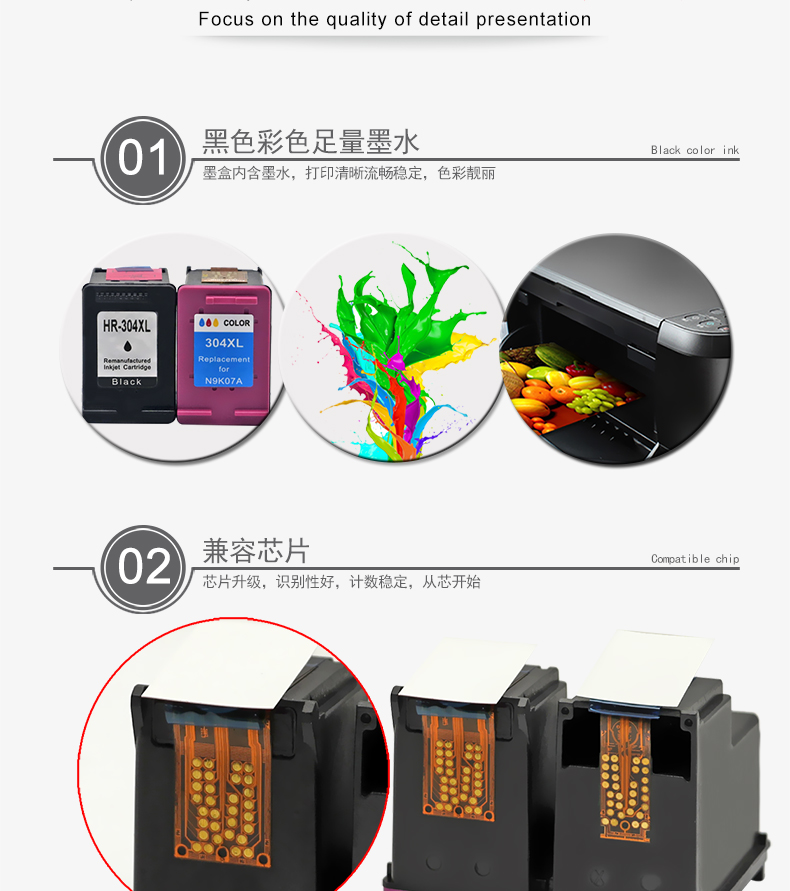 Focus on the quality of detail presentation

01 黑色彩色足量墨水

Black color ink

墨盒内含墨水，打印清晰流畅稳定，色彩靓丽

HR-304XL

Remanufactured Inkjet Cartridge

Black

COLOR

304XL

Replacement for N9K07A

02 兼容芯片

Compatible chip

芯片升级，识别性好，计数稳定，从芯开始