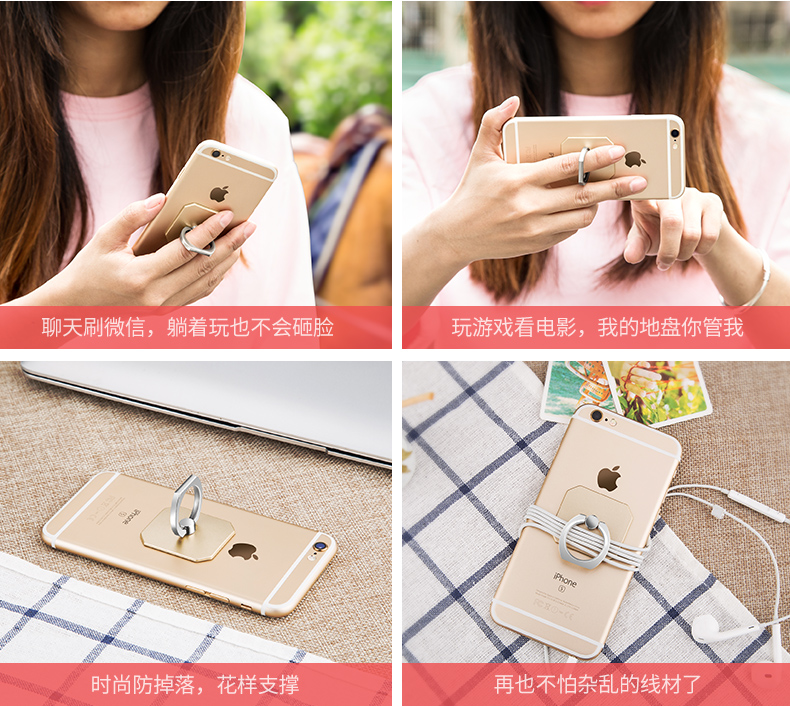 聊天刷微信，躺着玩也不会砸脸

玩游戏看电影，我的地盘你管我

iPhone

时尚防掉落，花样支撑

iPhone

再也不怕杂乱的线材了