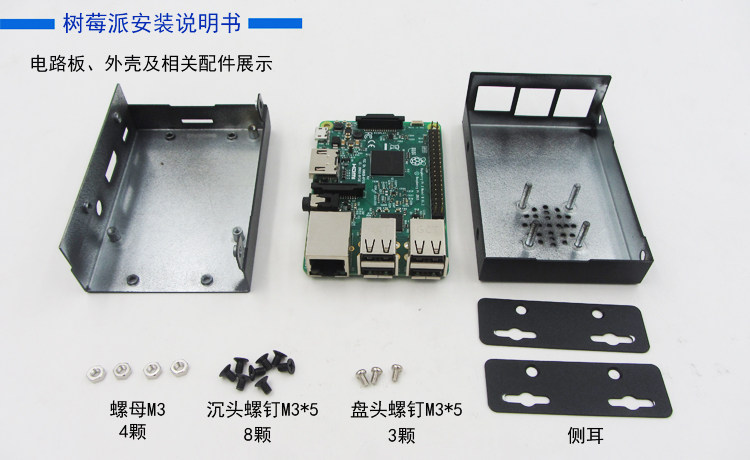 树莓派安装说明书

电路板、外壳及相关配件展示

螺母M3
4颗

沉头螺钉M3*5
8颗

盘头螺钉M3*5
3颗

侧耳