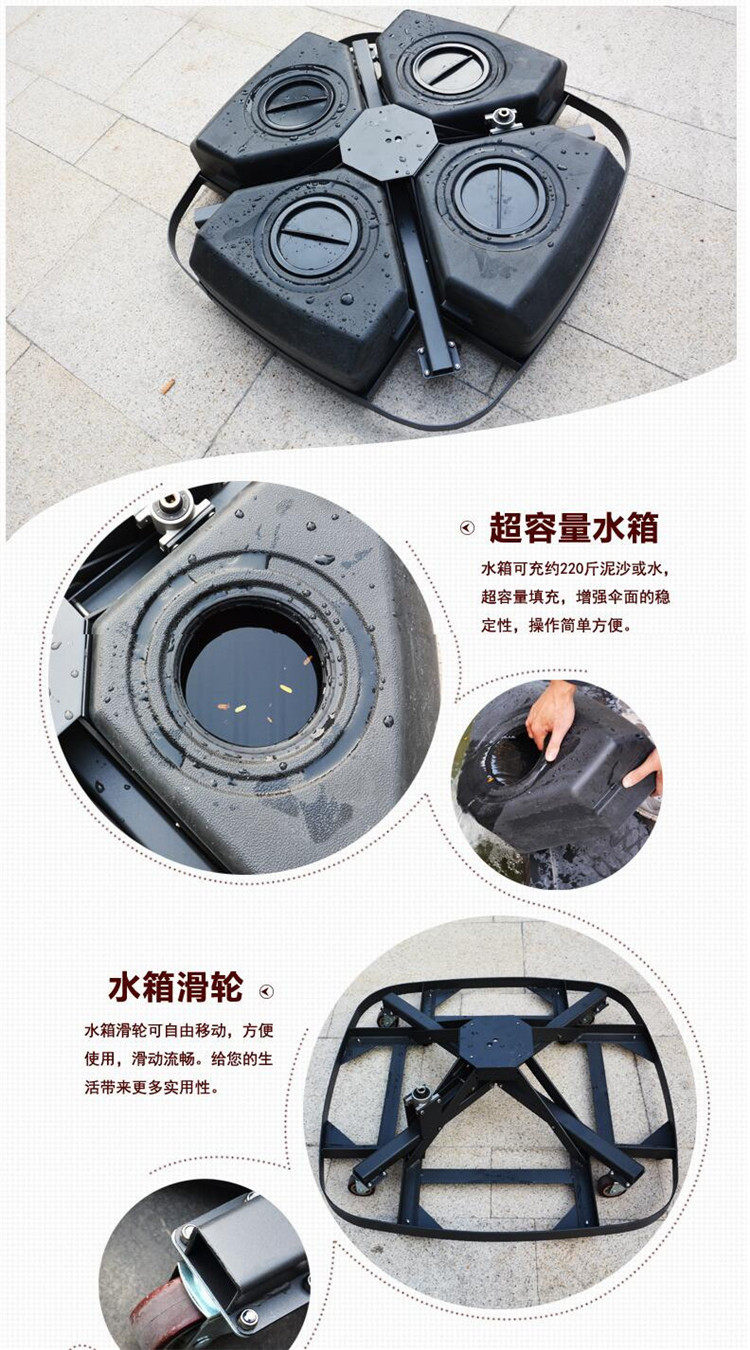 超容量水箱

水箱可充约220斤泥沙或水，超容量填充，增强伞面的稳定性，操作简单方便。

水箱滑轮

水箱滑轮可自由移动，方便使用，滑动流畅。给您的生活带来更多实用性。