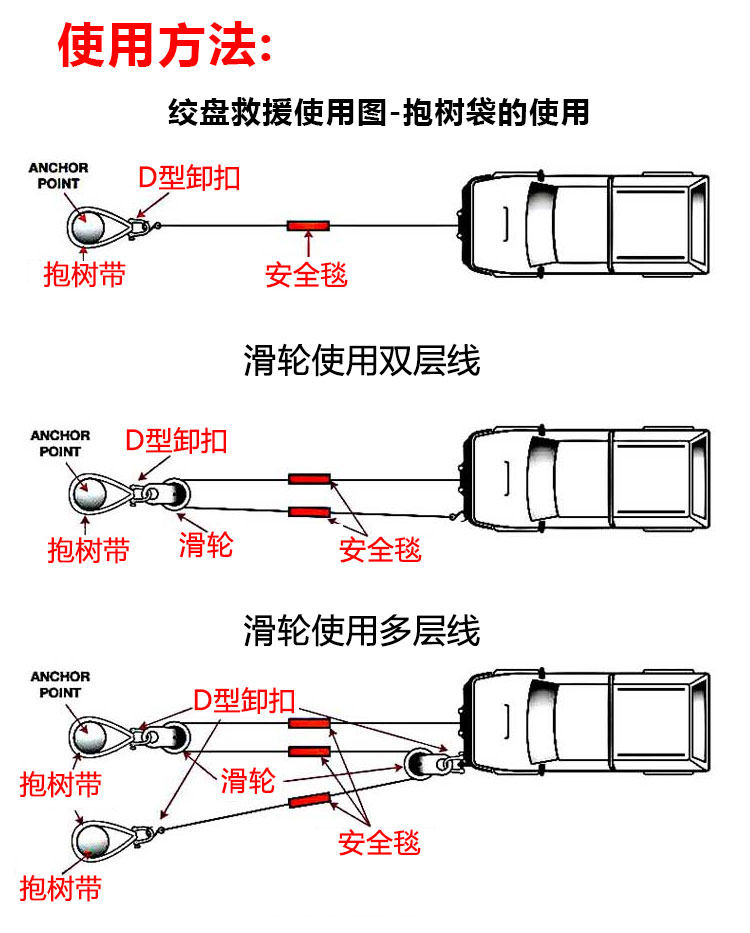 使用方法:

绞盘救援使用图-抱树袋的使用

ANCHOR POINT
D型卸扣
抱树带
安全毯

滑轮使用双层线

ANCHOR POINT
D型卸扣
抱树带
滑轮
安全毯

滑轮使用多层线

ANCHOR POINT
D型卸扣
抱树带
滑轮
安全毯
抱树带