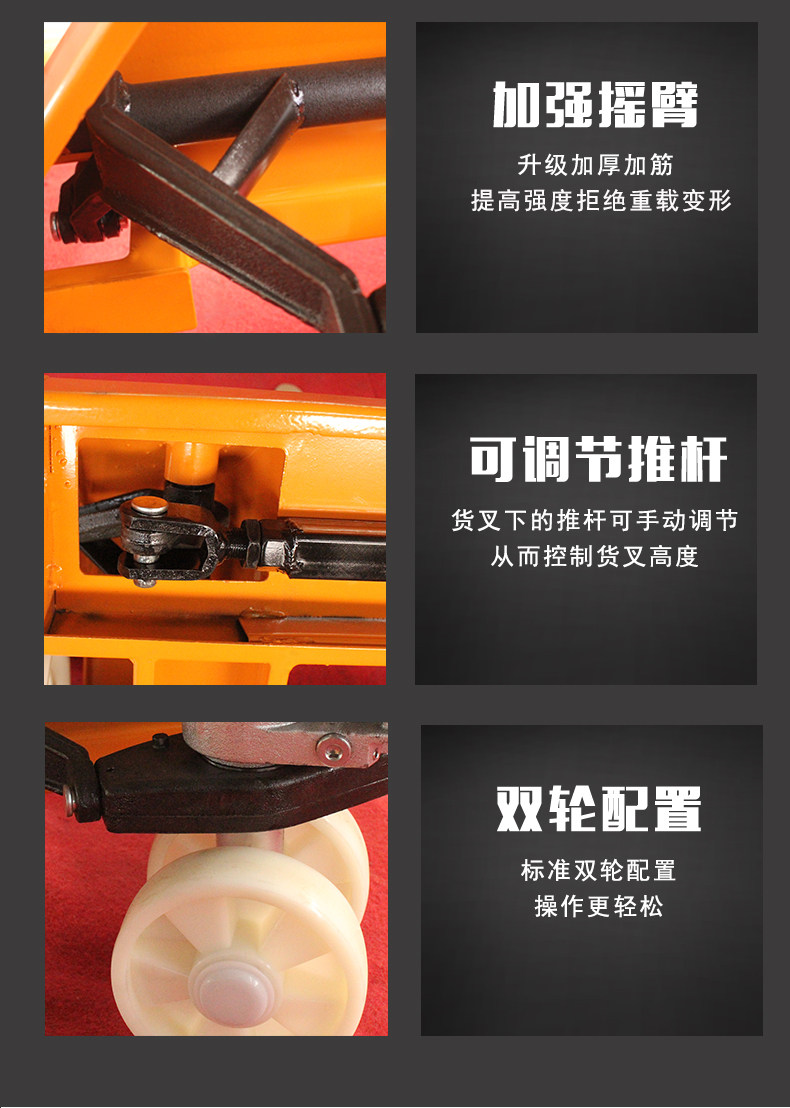 加强摇臂

升级加厚加筋
提高强度拒绝重载变形

可调节推杆

货叉下的推杆可手动调节
从而控制货叉高度

双轮配置

标准双轮配置
操作更轻松