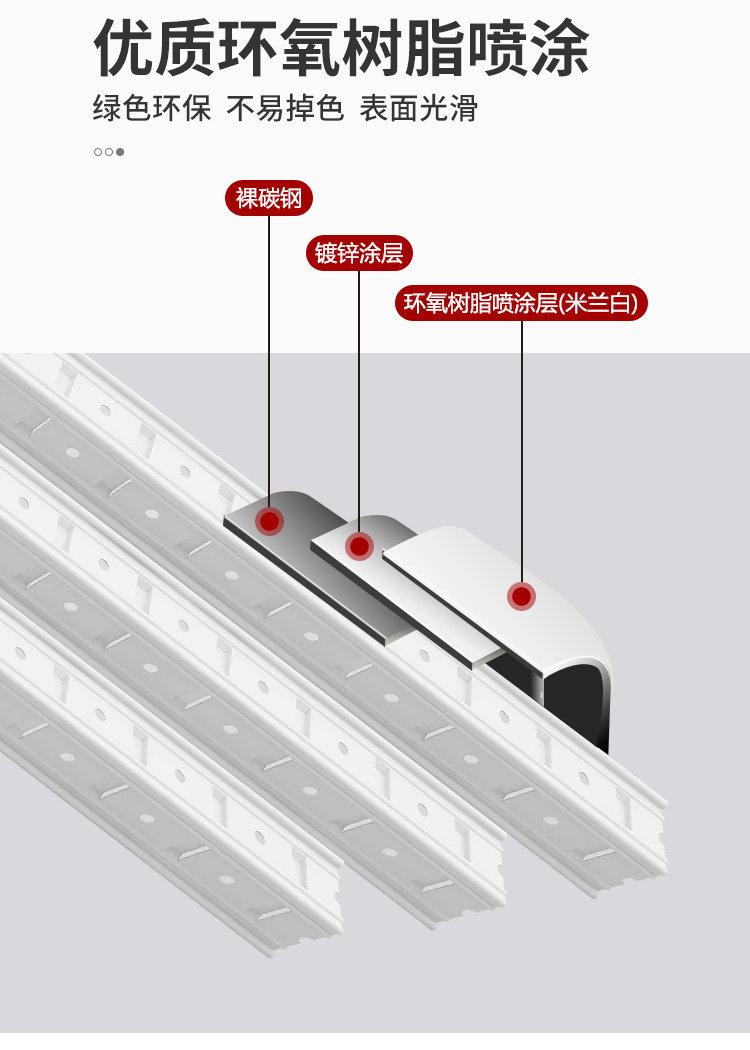 优质环氧树脂喷涂

绿色环保 不易掉色 表面光滑

裸碳钢

镀锌涂层

环氧树脂喷涂层(米兰白)