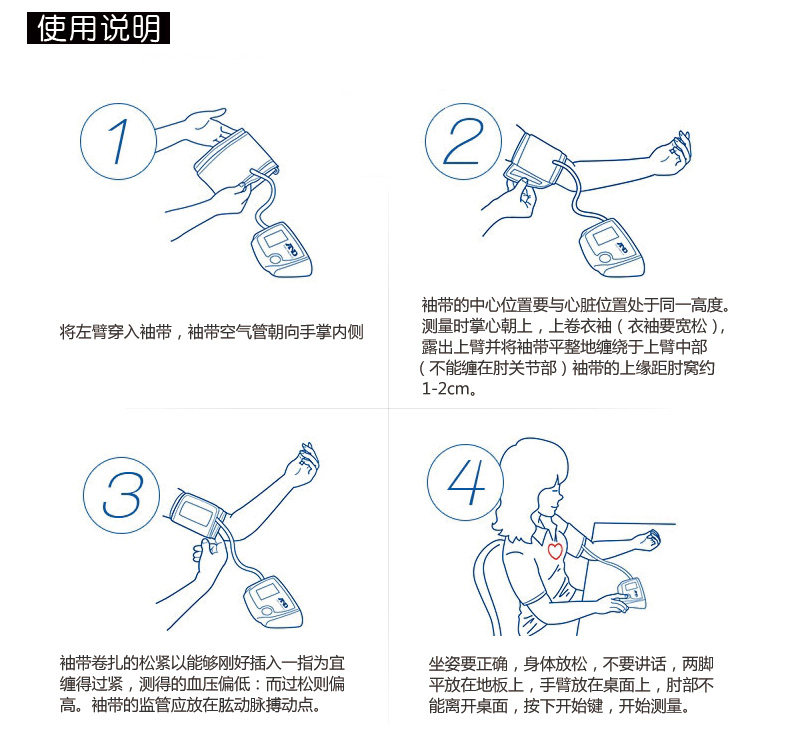 使用说明

1

将左臂穿入袖带，袖带空气管朝向手掌内侧

2

袖带的中心位置要与心脏位置处于同一高度。测量时掌心朝上，上卷衣袖（衣袖要宽松），露出上臂并将袖带平整地缠绕于上臂中部（不能缠在肘关节部）袖带的上缘距肘窝约1-2cm。

3

袖带卷扎的松紧以能够刚好插入一指为宜缠得过紧，测得的血压偏低：而过松则偏高。袖带的监管应放在肱动脉搏动点。

4

坐姿要正确，身体放松，不要讲话，两脚平放在地板上，手臂放在桌面上，肘部不能离开桌面，按下开始键，开始测量。