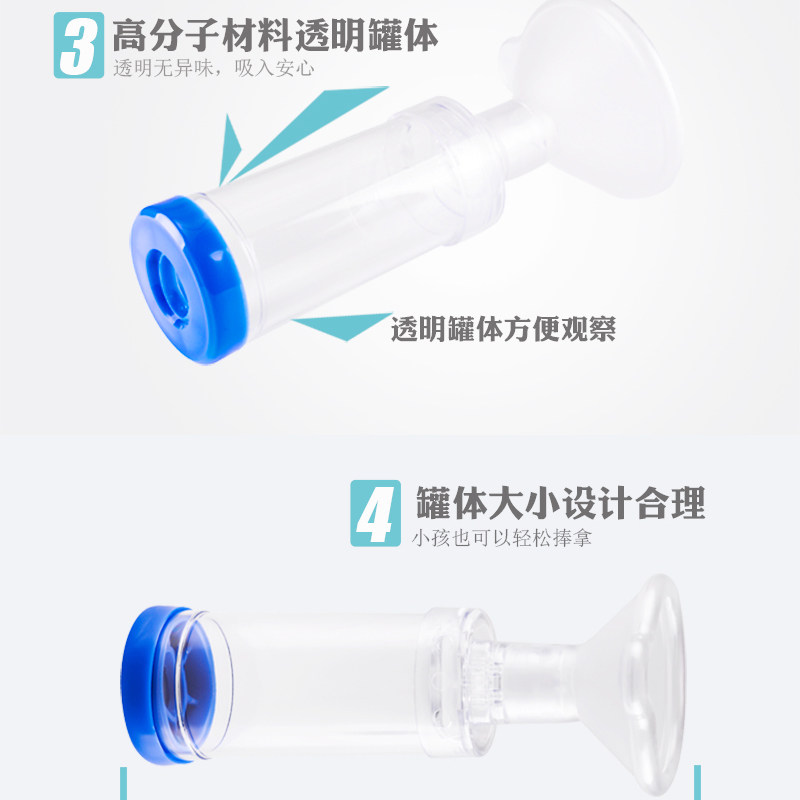 3 高分子材料透明罐体
透明无异味，吸入安心

透明罐体方便观察

4 罐体大小设计合理
小孩也可以轻松捧拿