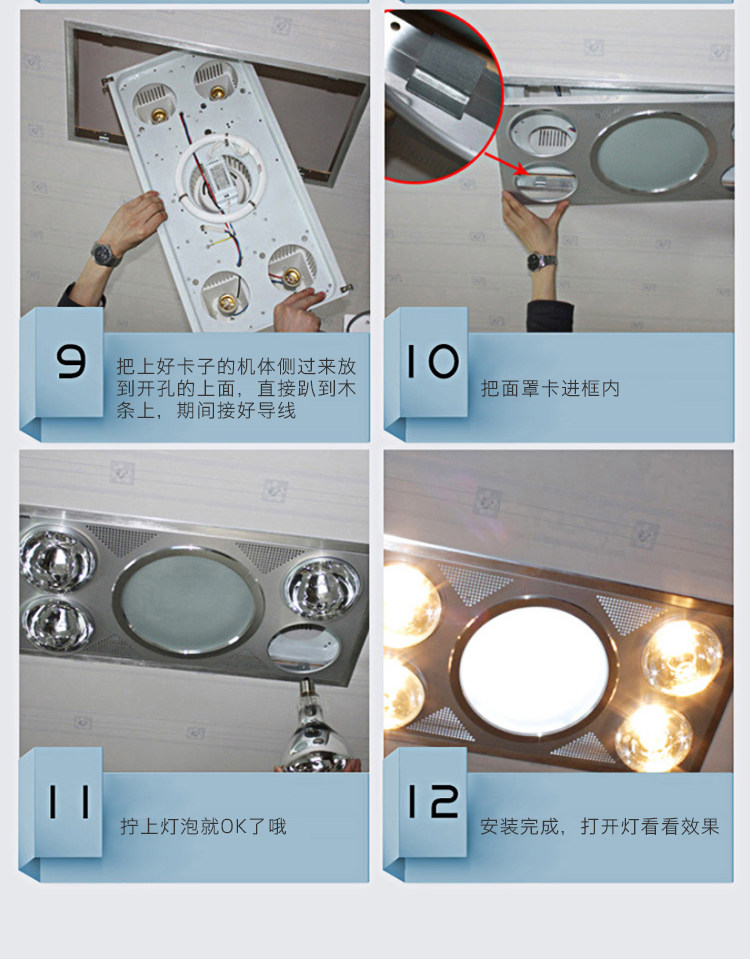 9

把上好卡子的机体侧过来放到开孔的上面，直接趴到木条上，期间接好导线

10

把面罩卡进框内

11

拧上灯泡就OK了哦

12

安装完成，打开灯看看效果