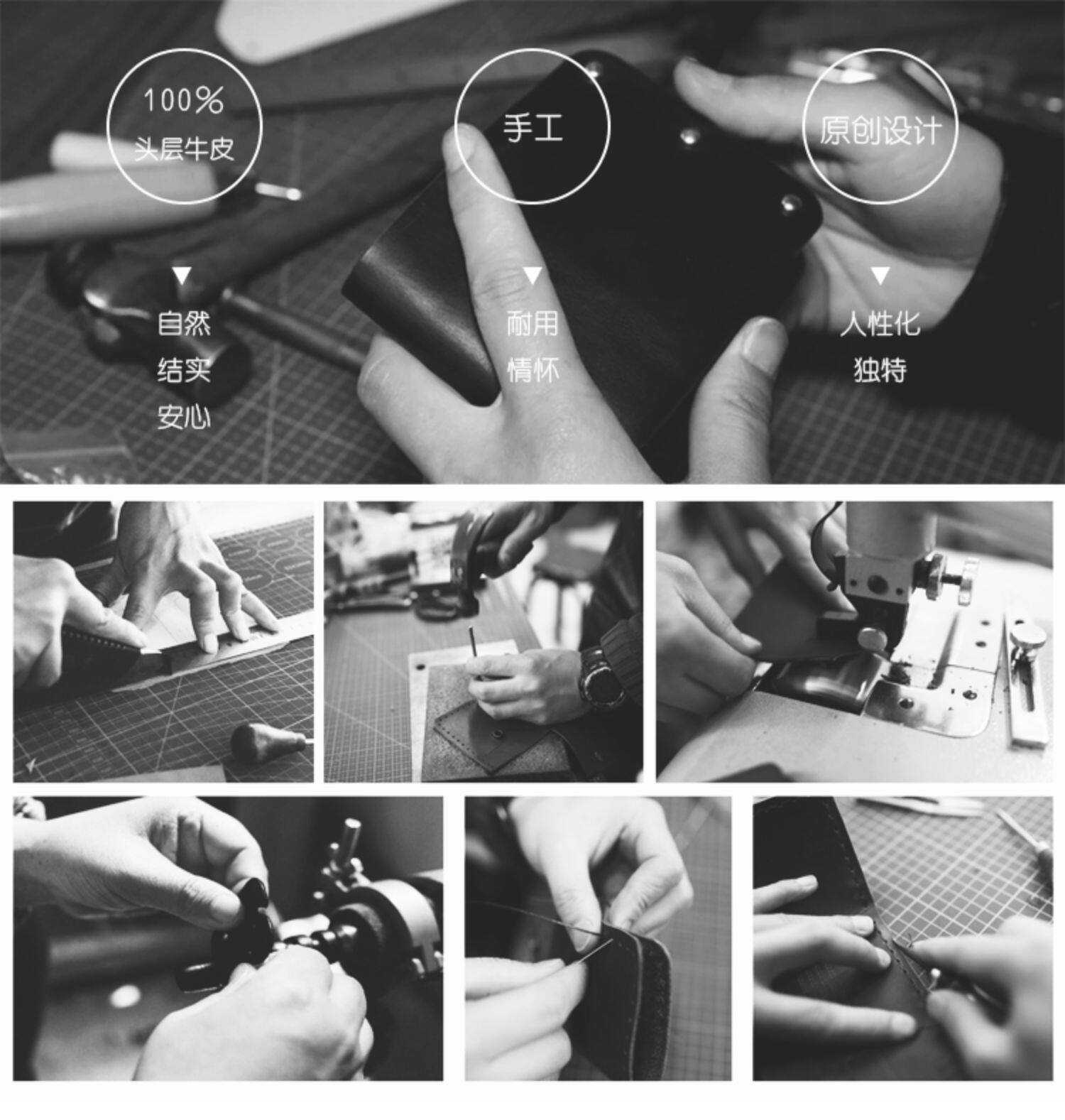 100%
头层牛皮

▼
自然
结实
安心

手工

▼
耐用
情怀

原创设计

▼
人性化
独特