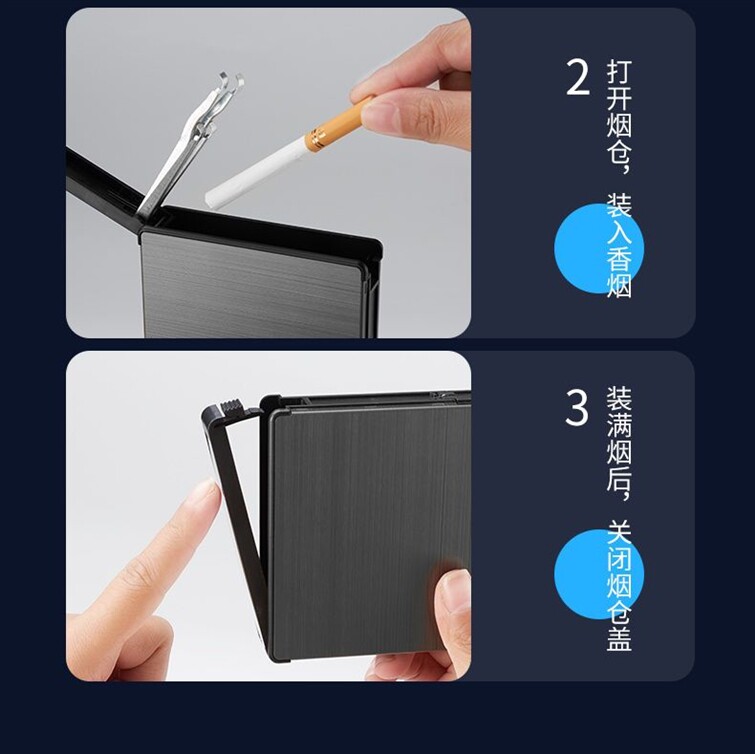 2 打开烟仓，装入香烟

3 装满烟后，关闭烟仓盖