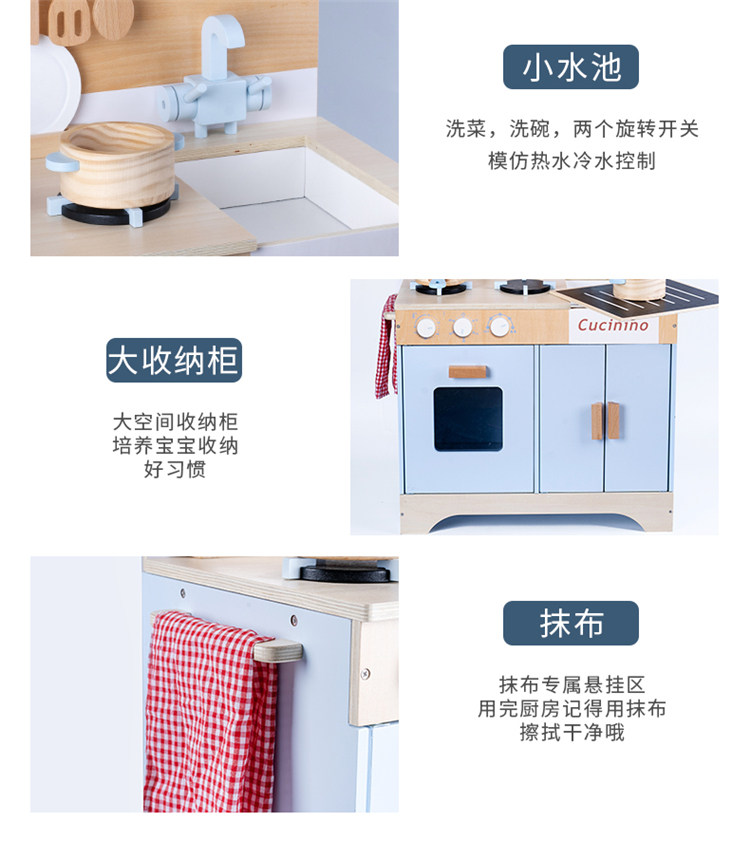 小水池

洗菜，洗碗，两个旋转开关
模仿热水冷水控制

Cucinino

大收纳柜

大空间收纳柜
培养宝宝收纳
好习惯

抹布

抹布专属悬挂区
用完厨房记得用抹布
擦拭干净哦