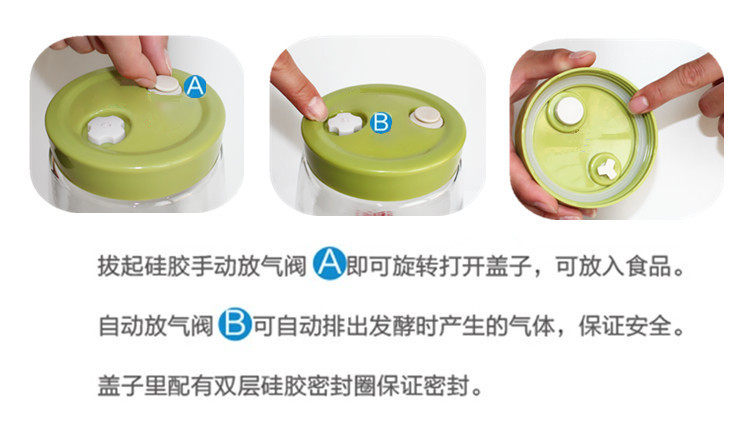 A

B

拔起硅胶手动放气阀 A 即可旋转打开盖子，可放入食品。

自动放气阀 B 可自动排出发酵时产生的气体，保证安全。

盖子里配有双层硅胶密封圈保证密封。