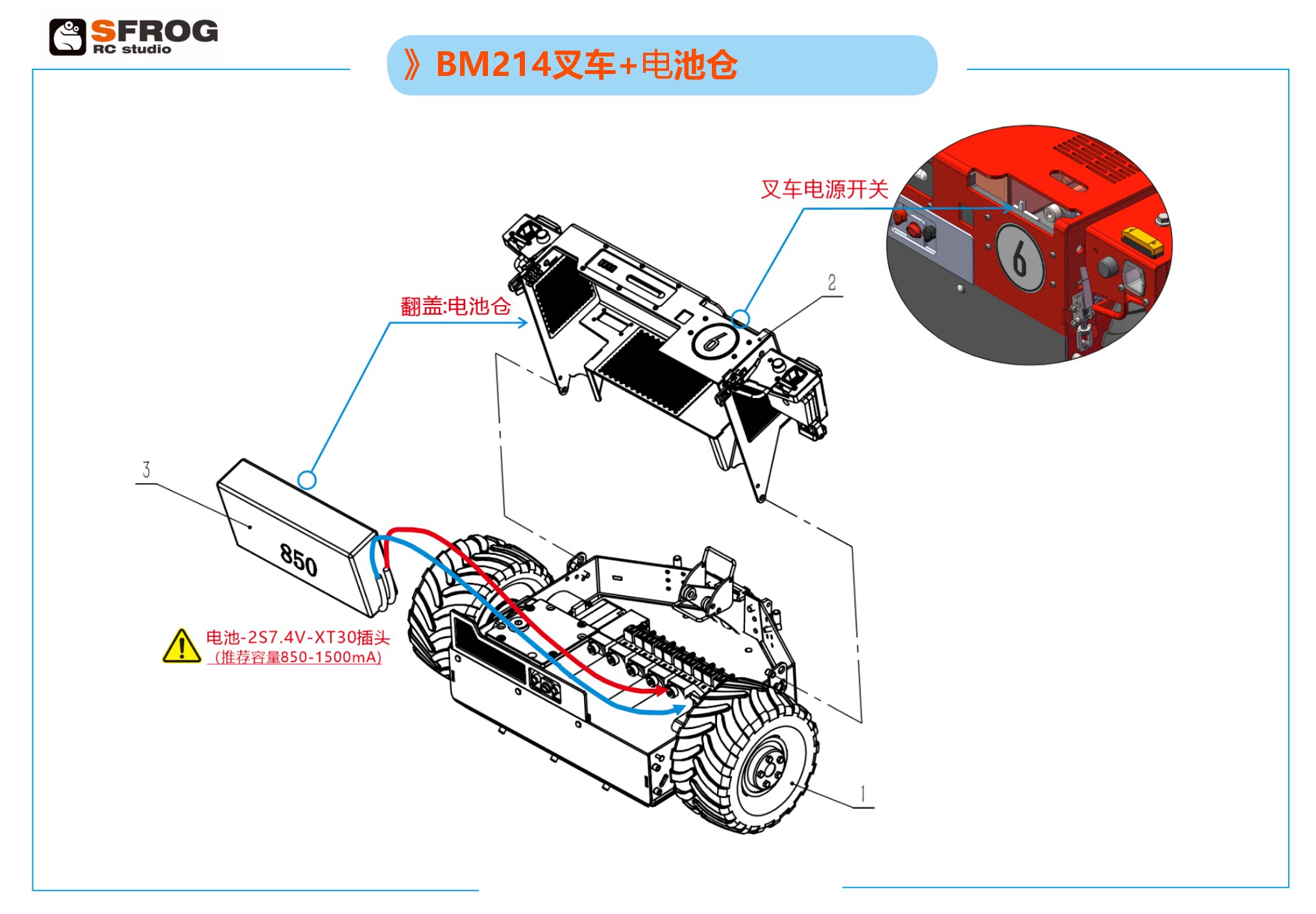 SFROG
RC studio

》BM214叉车+电池仓

叉车电源开关

6

2

翻盖:电池仓

6

3

850

电池-2S7.4V-XT30插头
(推荐容量850-1500mA)

1