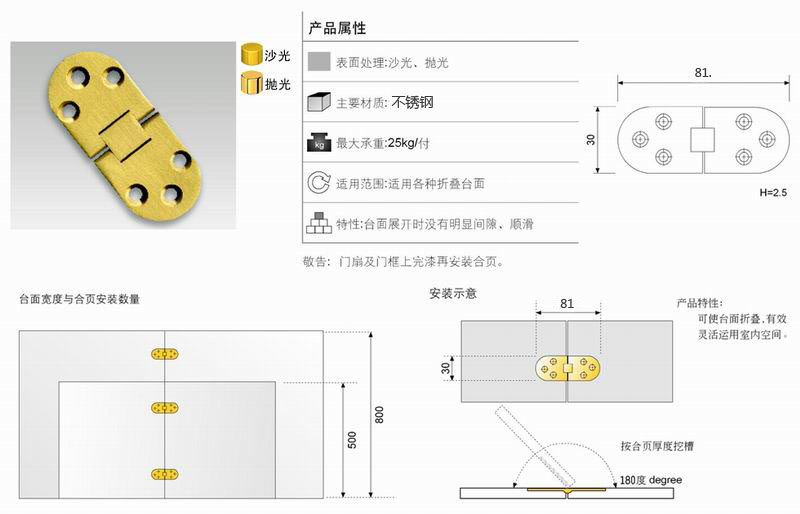 沙光
抛光

产品属性

表面处理:沙光、抛光

主要材质: 不锈钢

kg 最大承重:25kg/付

适用范围:适用各种折叠台面

特性:台面展开时没有明显间隙、顺滑

敬告: 门扇及门框上完漆再安装合页。

81.
30
H=2.5

台面宽度与合页安装数量

500
800

安装示意

81
30

产品特性:
可使台面折叠,有效灵活运用室内空间。

按合页厚度挖槽

180度 degree