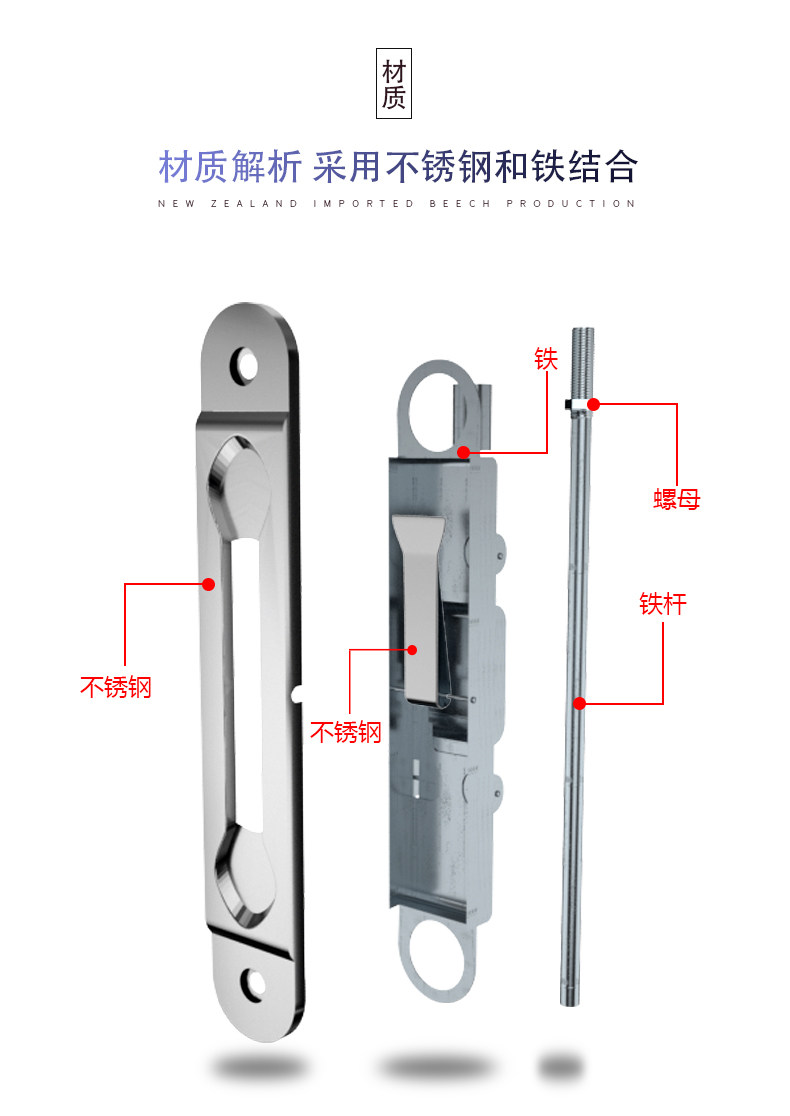 材质

材质解析 采用不锈钢和铁结合

NEW ZEALAND IMPORTED BEECH PRODUCTION

铁

螺母

铁杆

不锈钢

不锈钢