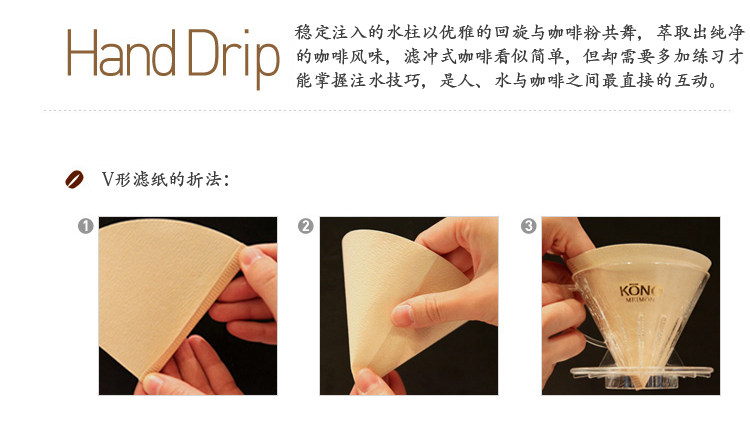 Hand Drip

稳定注入的水柱以优雅的回旋与咖啡粉共舞，萃取出纯净的咖啡风味，滤冲式咖啡看似简单，但却需要多加练习才能掌握注水技巧，是人、水与咖啡之间最直接的互动。

V形滤纸的折法：

1

2

3

KONO
MEIMON