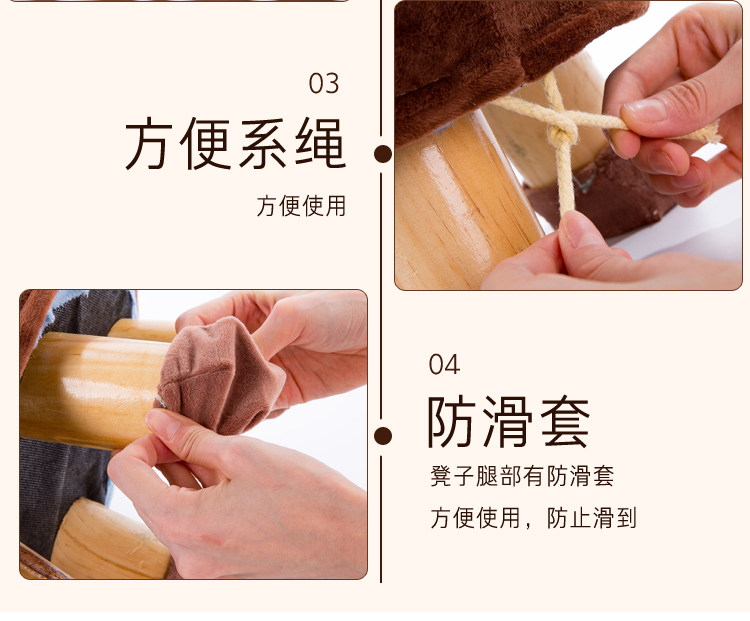 03
方便系绳
方便使用

04
防滑套
凳子腿部有防滑套
方便使用，防止滑到