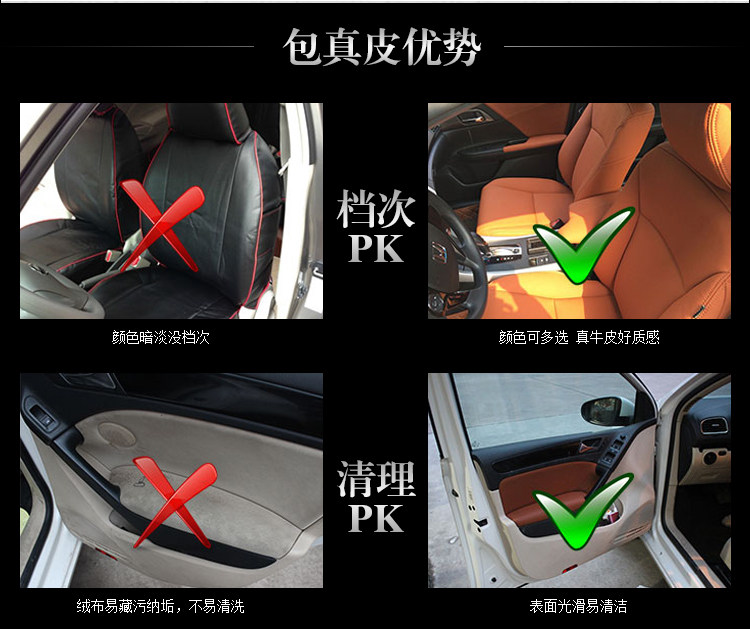 包真皮优势

档次
PK

颜色暗淡没档次

颜色可多选 真牛皮好质感

清理
PK

绒布易藏污纳垢，不易清洗

表面光滑易清洁