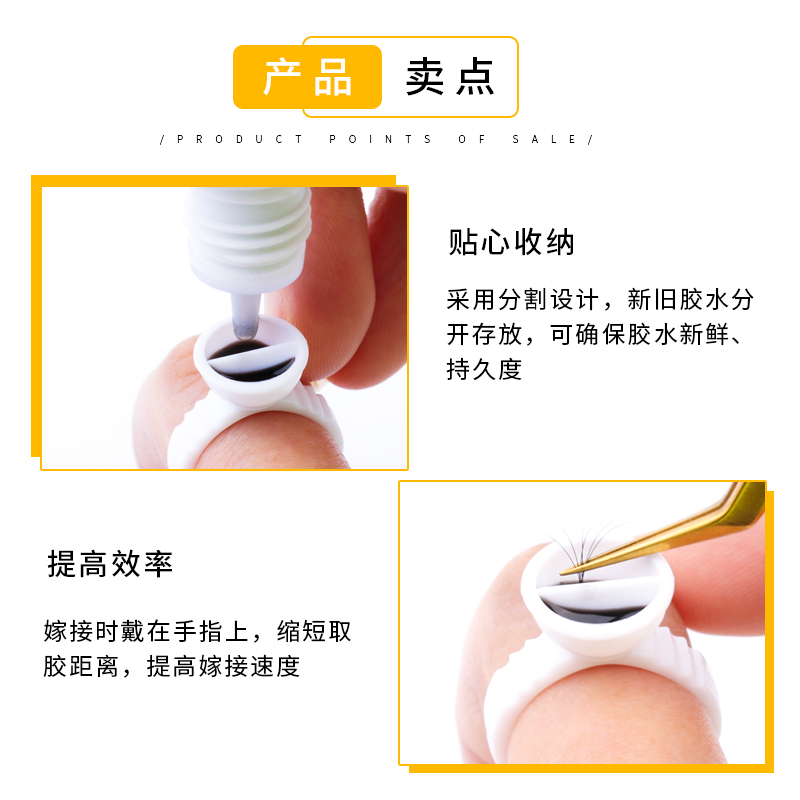 产品 卖点

/ PRODUCT POINTS OF SALE /

贴心收纳

采用分割设计，新旧胶水分开存放，可确保胶水新鲜、持久度

提高效率

嫁接时戴在手指上，缩短取胶距离，提高嫁接速度