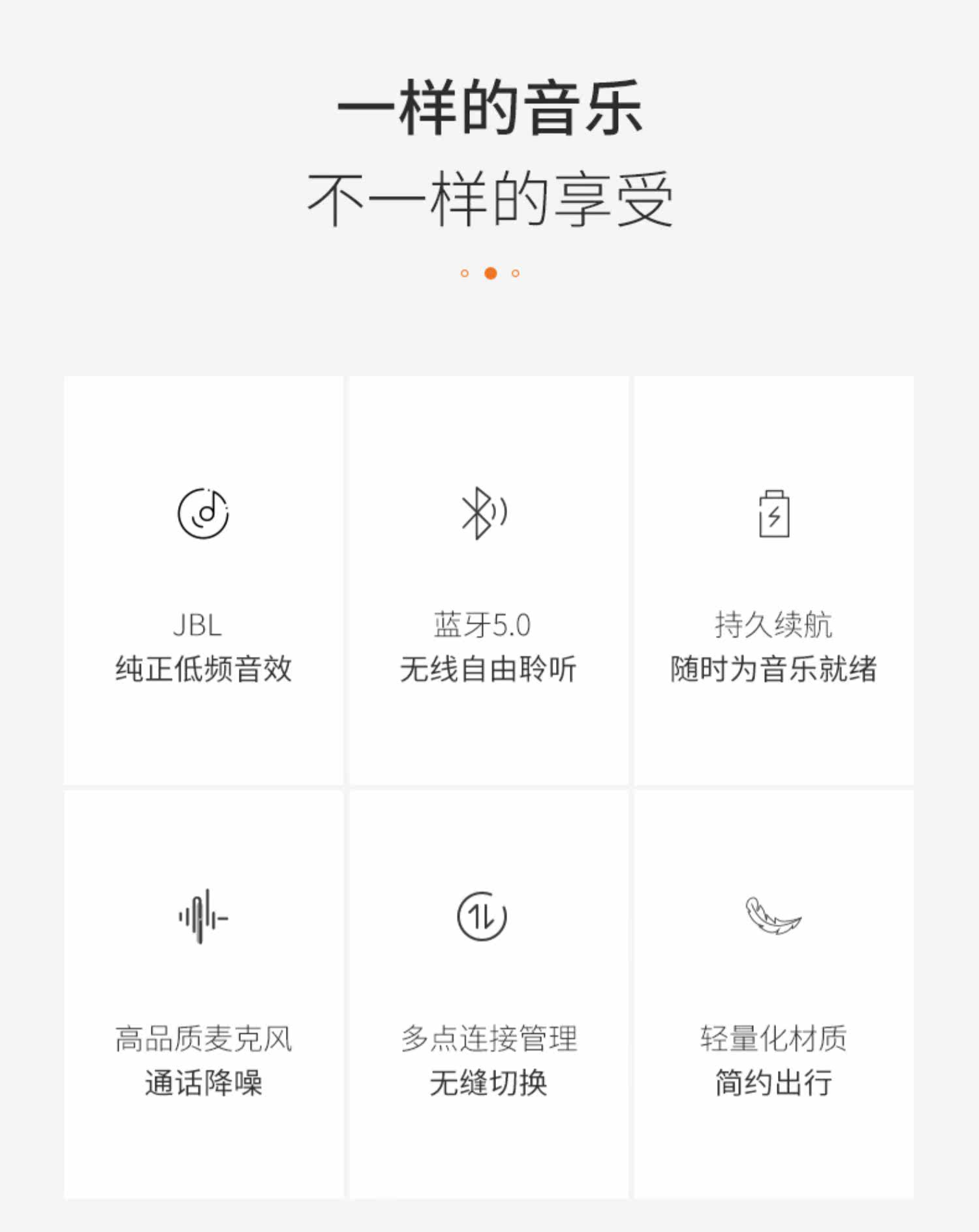 一样的音乐
不一样的享受

JBL
纯正低频音效

蓝牙5.0
无线自由聆听

持久续航
随时为音乐就绪

高品质麦克风
通话降噪

多点连接管理
无缝切换

轻量化材质
简约出行