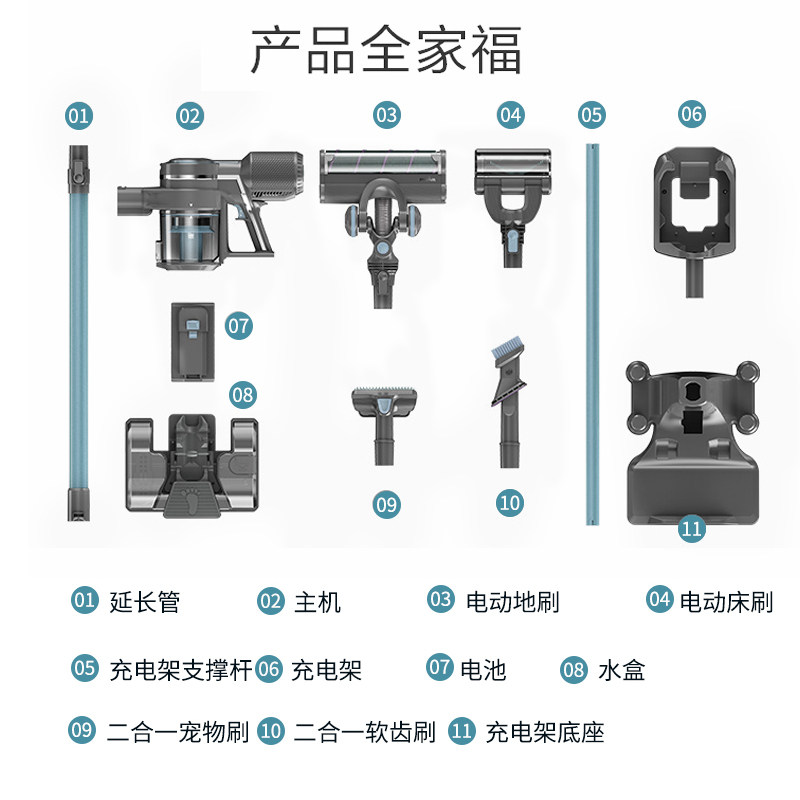 产品全家福

01 02 03 04 05 06

07

08

09 10 11

01 延长管
02 主机
03 电动地刷
04 电动床刷
05 充电架支撑杆
06 充电架
07 电池
08 水盒
09 二合一宠物刷
10 二合一软齿刷
11 充电架底座