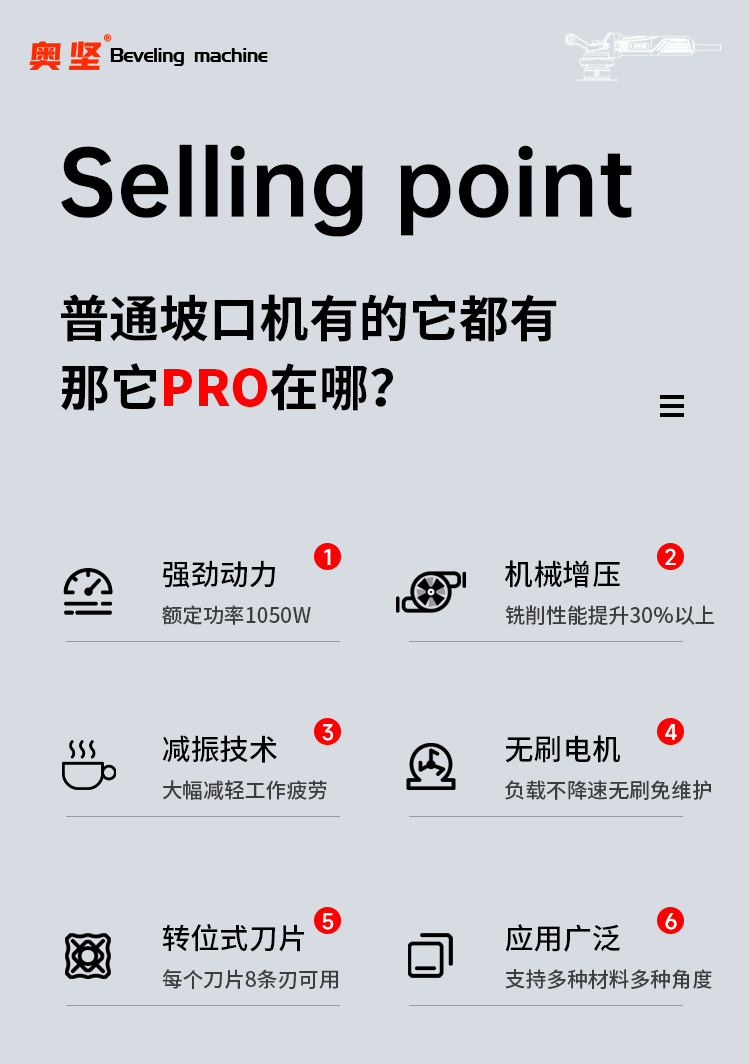 奥坚® Beveling machine

Selling point

普通坡口机有的它都有
那它PRO在哪?

强劲动力 1
额定功率1050W

机械增压 2
铣削性能提升30%以上

减振技术 3
大幅减轻工作疲劳

无刷电机 4
负载不降速无刷免维护

转位式刀片 5
每个刀片8条刃可用

应用广泛 6
支持多种材料多种角度