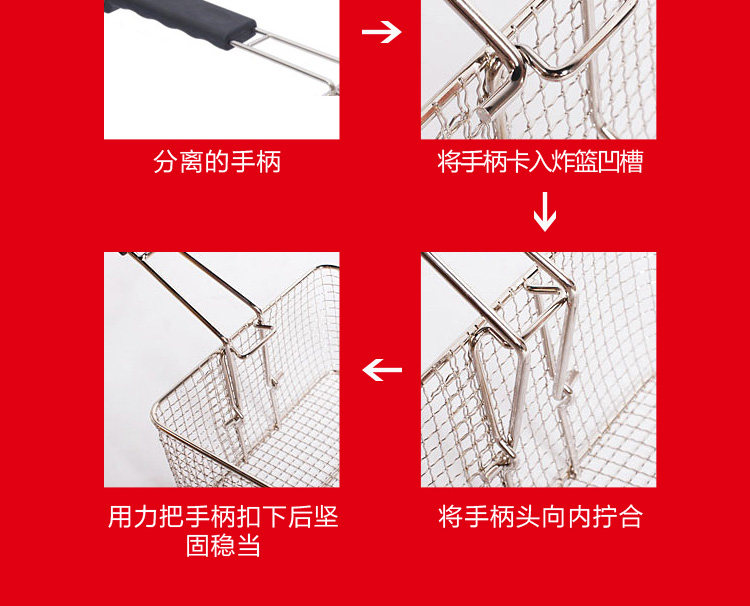 分离的手柄

将手柄卡入炸篮凹槽

将手柄头向内拧合

用力把手柄扣下后坚固稳当