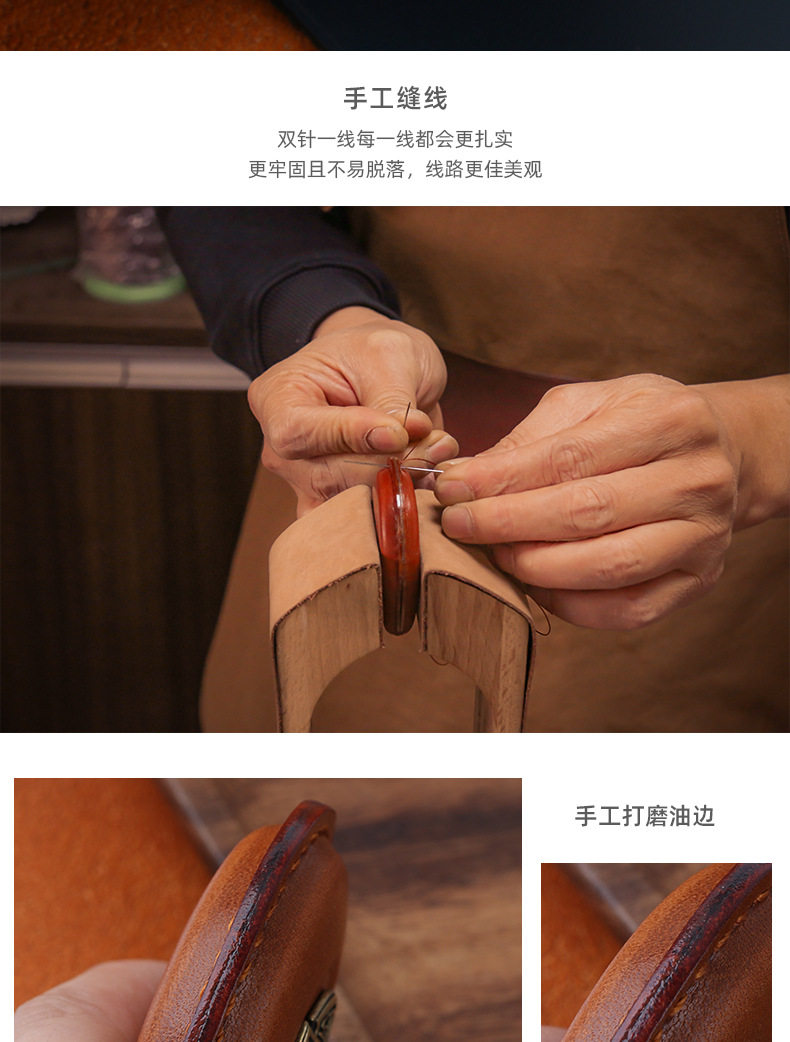 手工缝线

双针一线每一线都会更扎实
更牢固且不易脱落，线路更佳美观

手工打磨油边