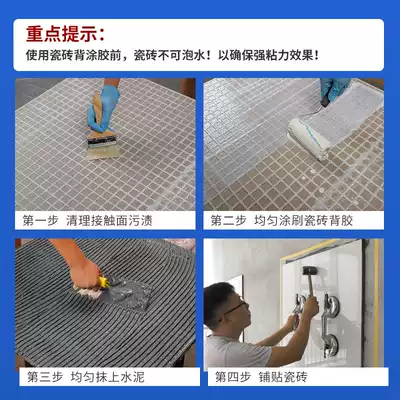 重点提示：

使用瓷砖背涂胶前，瓷砖不可泡水！以确保强粘力效果！

第一步 清理接触面污渍

第二步 均匀涂刷瓷砖背胶

第三步 均匀抹上水泥

第四步 铺贴瓷砖