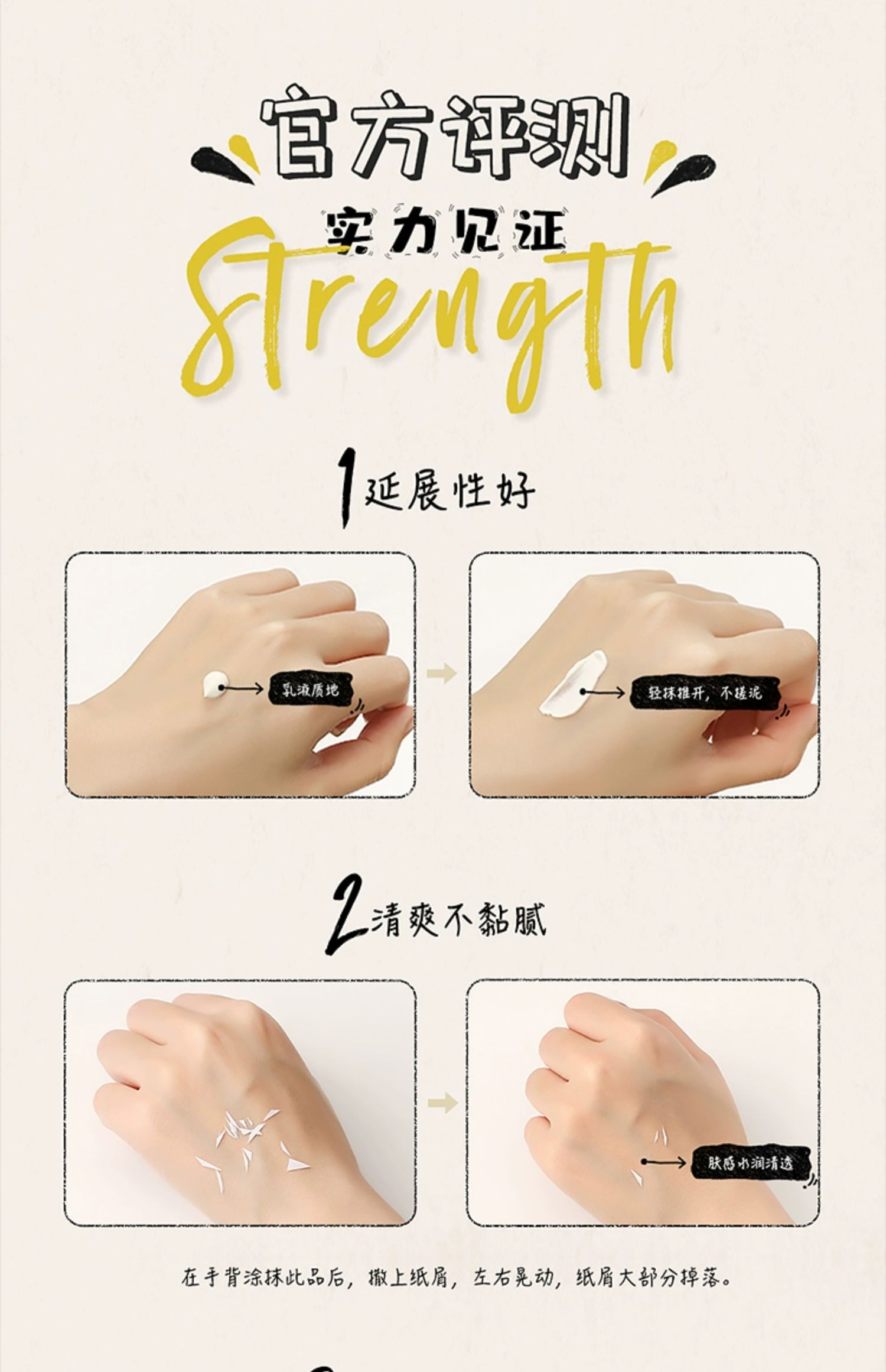 官方评测

实力见证

Strength

1 延展性好

乳液质地

轻抹推开，不搓泥

2 清爽不黏腻

肤感水润清透

在手背涂抹此品后，撒上纸屑，左右晃动，纸屑大部分掉落。