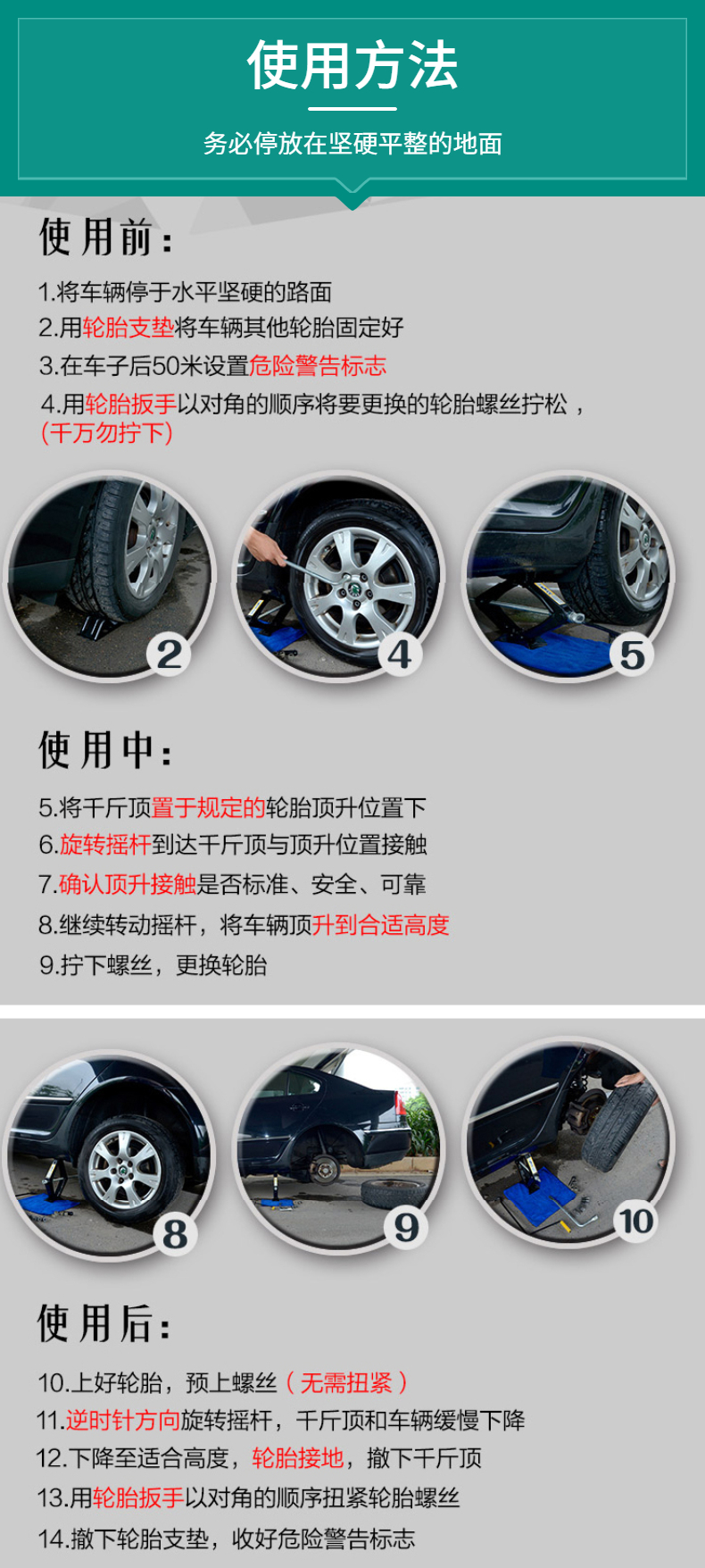 使用方法

务必停放在坚硬平整的地面

使用前：

1.将车辆停于水平坚硬的路面
2.用轮胎支垫将车辆其他轮胎固定好
3.在车子后50米设置危险警告标志
4.用轮胎扳手以对角的顺序将要更换的轮胎螺丝拧松，（千万勿拧下）

2
4
5

使用中：

5.将千斤顶置于规定的轮胎顶升位置下
6.旋转摇杆到达千斤顶与顶升位置接触
7.确认顶升接触是否标准、安全、可靠
8.继续转动摇杆，将车辆顶升到合适高度
9.拧下螺丝，更换轮胎

8
9
10

使用后：

10.上好轮胎，预上螺丝（无需扭紧）
11.逆时针方向旋转摇杆，千斤顶和车辆缓慢下降
12.下降至适合高度，轮胎接地，撤下千斤顶
13.用轮胎扳手以对角的顺序扭紧轮胎螺丝
14.撤下轮胎支垫，收好危险警告标志