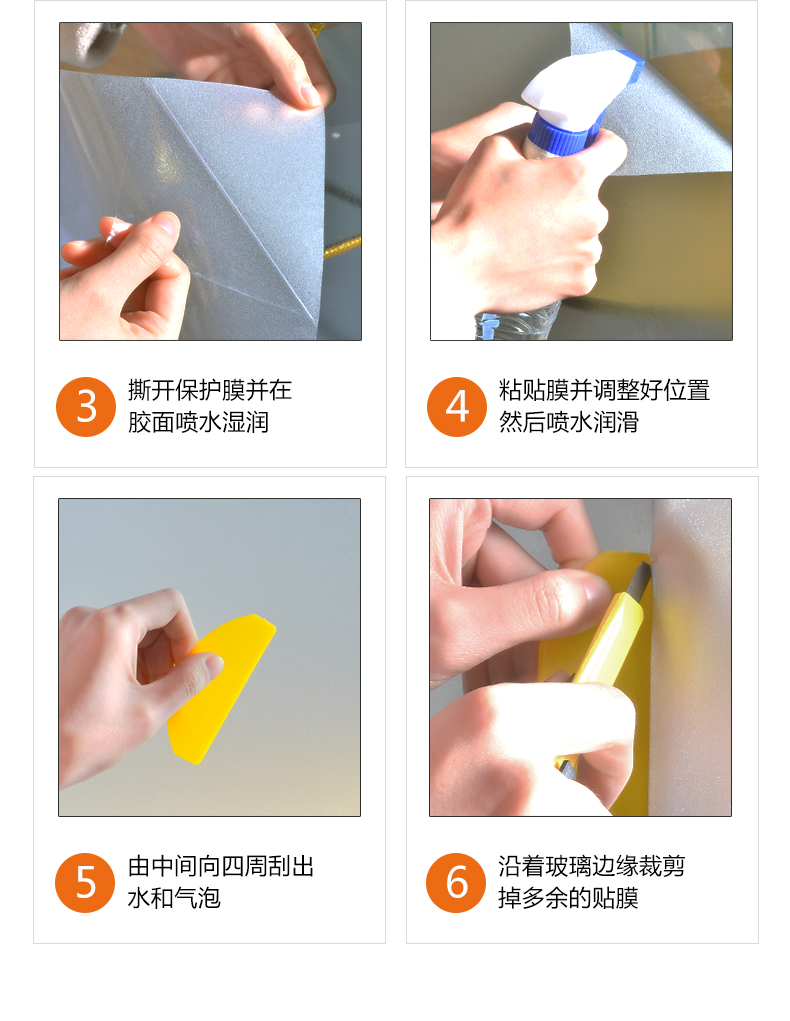 3 撕开保护膜并在胶面喷水湿润

4 粘贴膜并调整好位置然后喷水润滑

5 由中间向四周刮出水和气泡

6 沿着玻璃边缘裁剪掉多余的贴膜