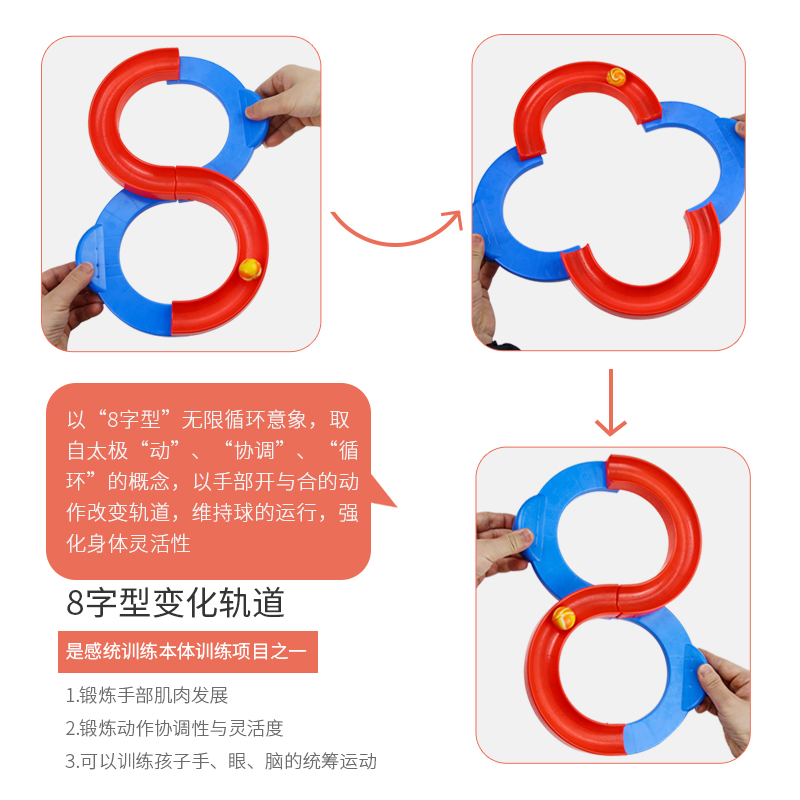 以“8字型”无限循环意象，取自太极“动”、“协调”、“循环”的概念，以手部开与合的动作改变轨道，维持球的运行，强化身体灵活性

8字型变化轨道

是感统训练本体训练项目之一

1.锻炼手部肌肉发展

2.锻炼动作协调性与灵活度

3.可以训练孩子手、眼、脑的统筹运动